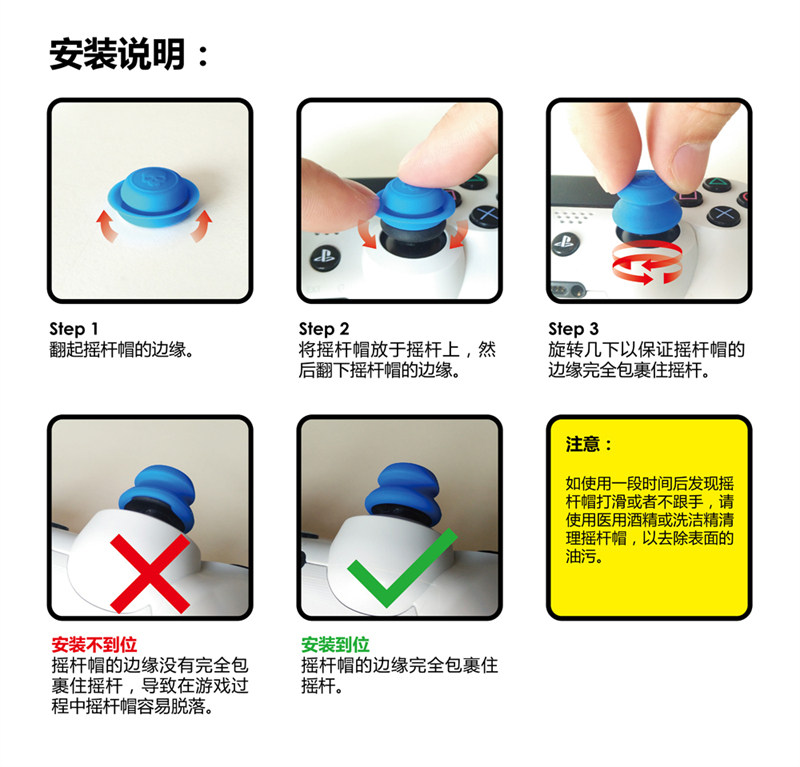 安装说明：

Step 1
翻起摇杆帽的边缘。

Step 2
将摇杆帽放于摇杆上，然后翻下摇杆帽的边缘。

Step 3
旋转几下以保证摇杆帽的边缘完全包裹住摇杆。

安装不到位
摇杆帽的边缘没有完全包裹住摇杆，导致在游戏过程中摇杆帽容易脱落。

安装到位
摇杆帽的边缘完全包裹住摇杆。

注意：
如使用一段时间后发现摇杆帽打滑或者不跟手，请使用医用酒精或洗洁精清理摇杆帽，以去除表面的油污。