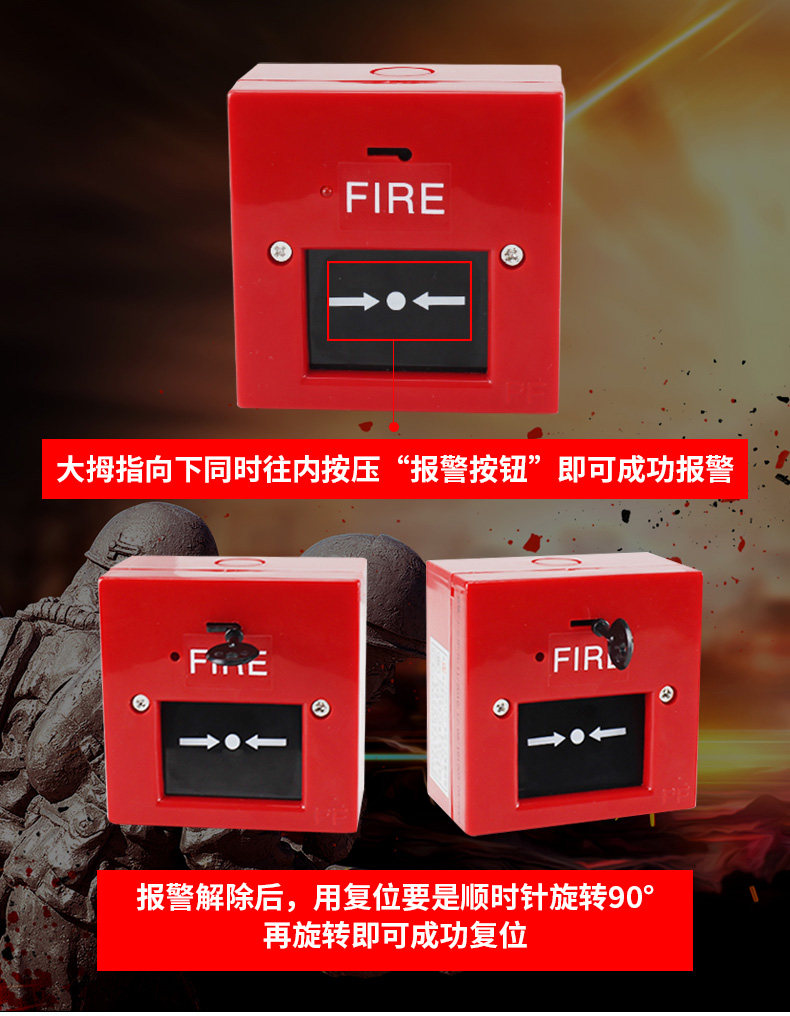 FIRE

大拇指向下同时往内按压“报警按钮”即可成功报警

FIRE

FIRE

报警解除后，用复位要是顺时针旋转90°
再旋转即可成功复位