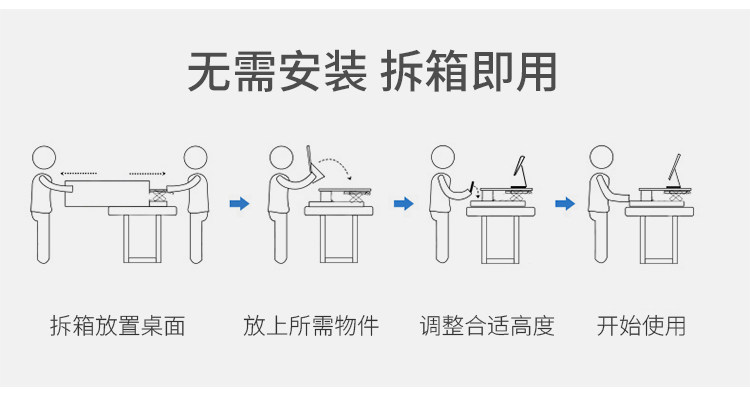 无需安装 拆箱即用

拆箱放置桌面

放上所需物件

调整合适高度

开始使用