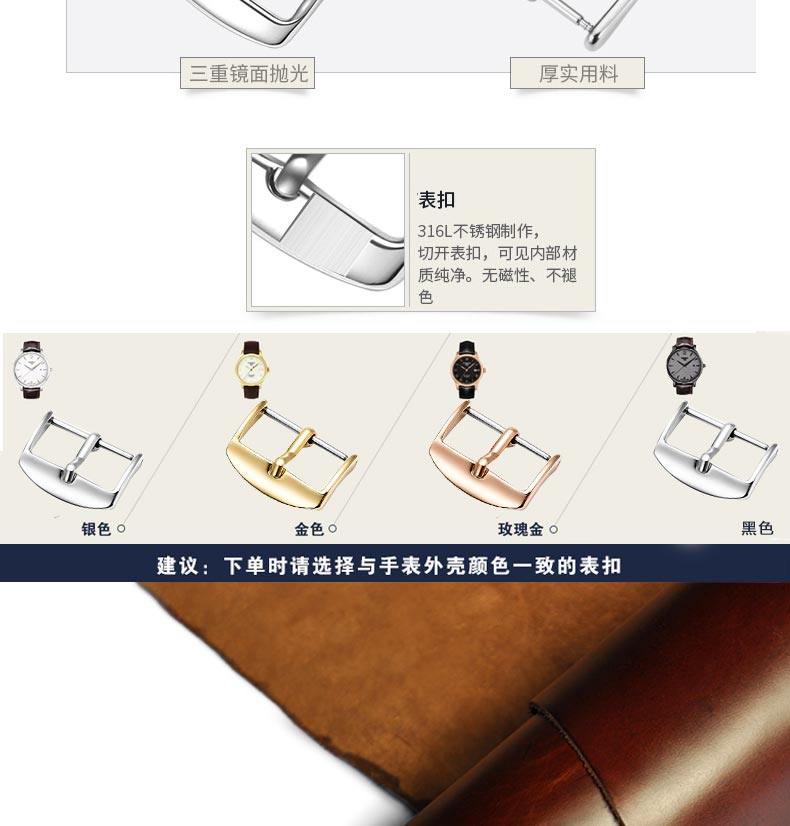 三重镜面抛光

厚实用料

表扣

316L不锈钢制作，切开表扣，可见内部材质纯净。无磁性、不褪色

银色

金色

玫瑰金

黑色

建议：下单时请选择与手表外壳颜色一致的表扣