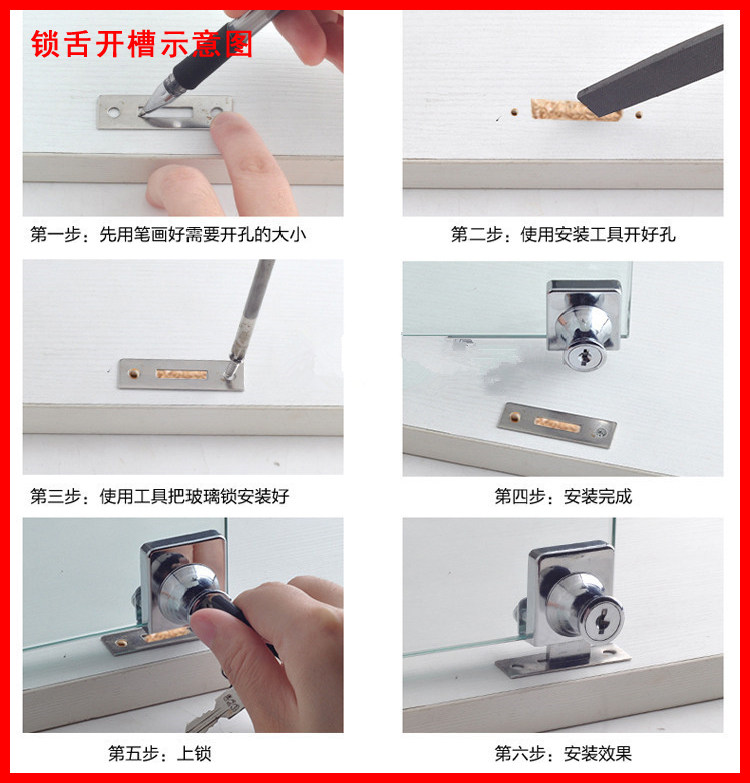 锁舌开槽示意图

第一步：先用笔画好需要开孔的大小

第二步：使用安装工具开好孔

第三步：使用工具把玻璃锁安装好

第四步：安装完成

第五步：上锁

第六步：安装效果