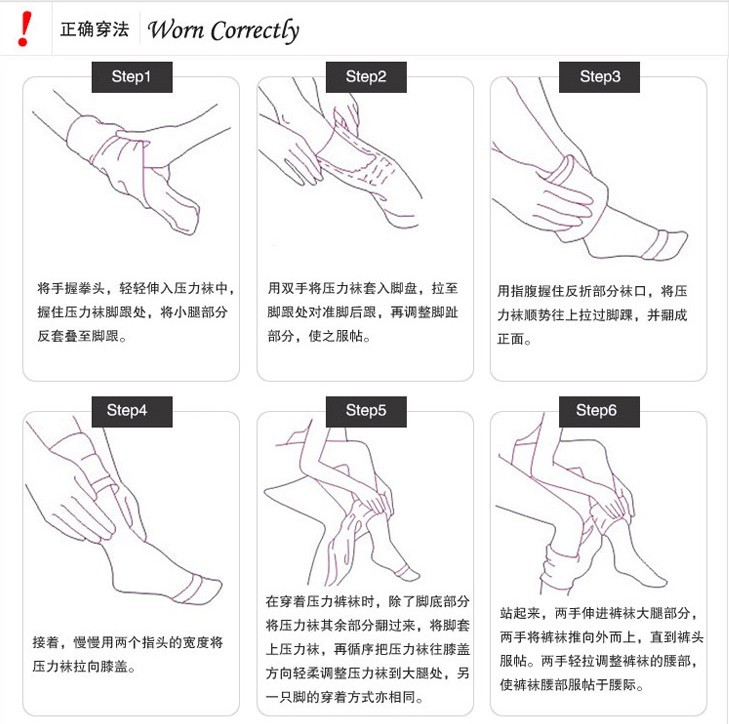 !
正确穿法 Worn Correctly

Step1

将手握拳头，轻轻伸入压力袜中，握住压力袜脚跟处，将小腿部分反套叠至脚跟。

Step2

用双手将压力袜套入脚盘，拉至脚跟处对准脚后跟，再调整脚趾部分，使之服帖。

Step3

用指腹握住反折部分袜口，将压力袜顺势往上拉过脚踝，并翻成正面。

Step4

接着，慢慢用两个指头的宽度将压力袜拉向膝盖。

Step5

在穿着压力裤袜时，除了脚底部分将压力袜其余部分翻过来，将脚套上压力袜，再循序把压力袜往膝盖方向轻柔调整压力袜到大腿处，另一只脚的穿着方式亦相同。

Step6

站起来，两手伸进裤袜大腿部分，两手将裤袜推向外而上，直到裤头服帖。两手轻拉调整裤袜的腰部，使裤袜腰部服帖于腰际。