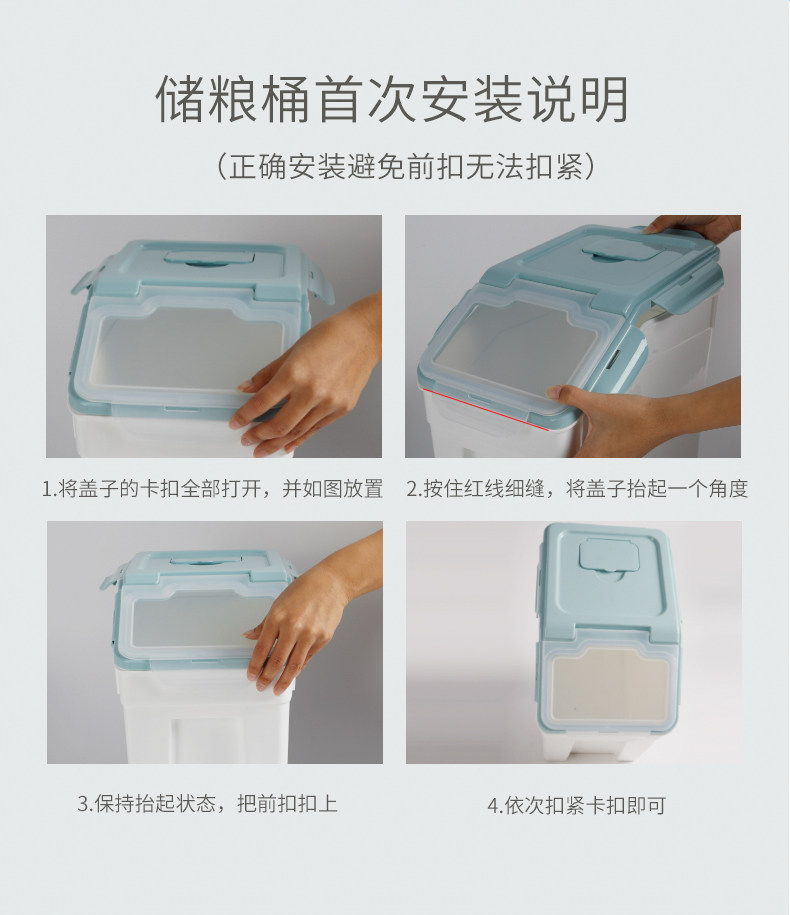 储粮桶首次安装说明

（正确安装避免前扣无法扣紧）

1.将盖子的卡扣全部打开，并如图放置

2.按住红线细缝，将盖子抬起一个角度

3.保持抬起状态，把前扣扣上

4.依次扣紧卡扣即可