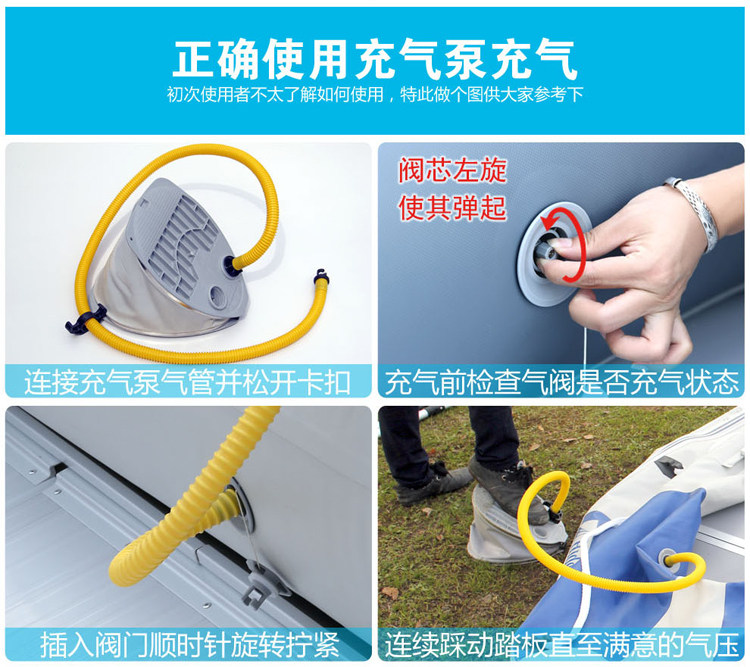 正确使用充气泵充气
初次使用者不太了解如何使用，特此做个图供大家参考下

连接充气泵气管并松开卡扣

阀芯左旋
使其弹起

充气前检查气阀是否充气状态

插入阀门顺时针旋转拧紧

连续踩动踏板直至满意的气压