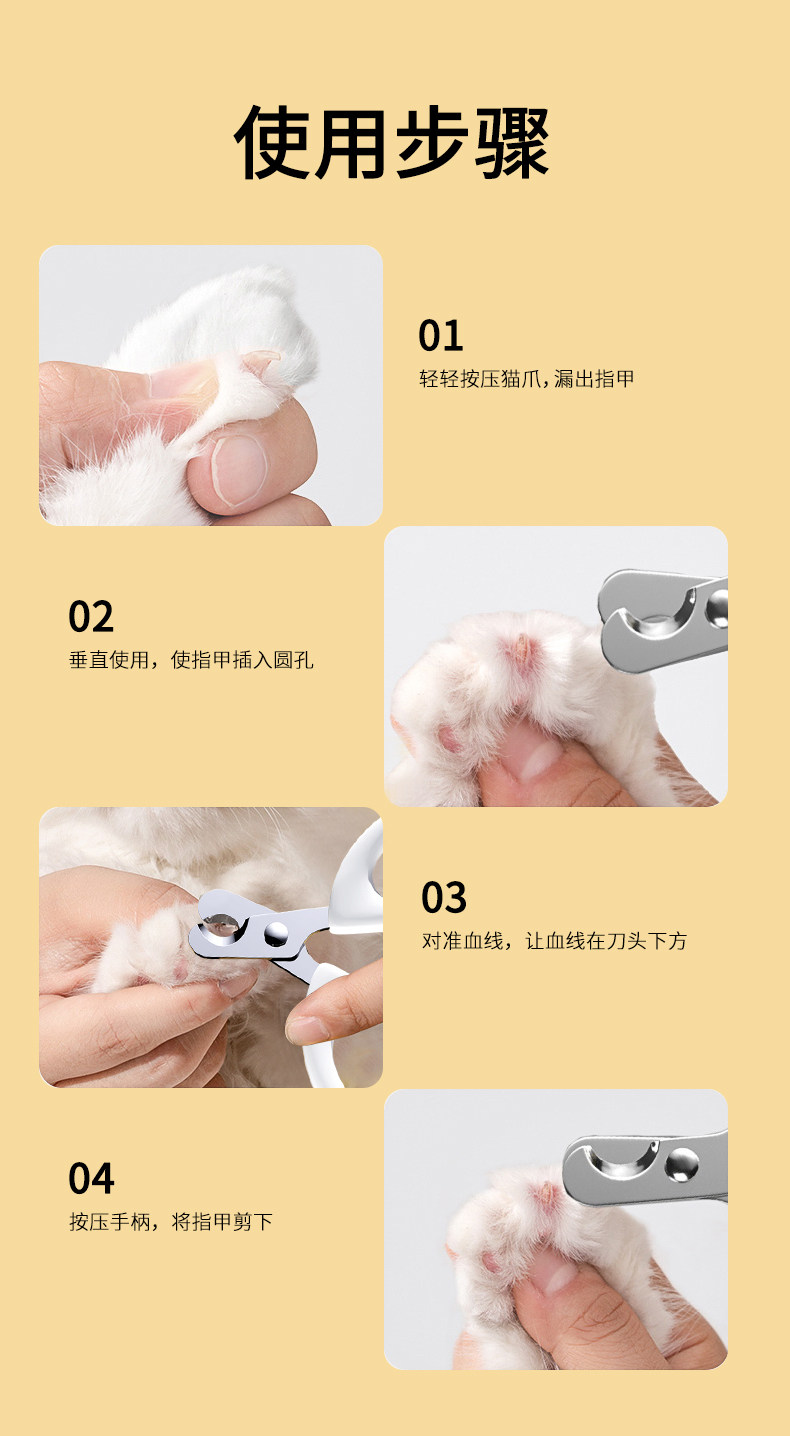 使用步骤

01
轻轻按压猫爪，漏出指甲

02
垂直使用，使指甲插入圆孔

03
对准血线，让血线在刀头下方

04
按压手柄，将指甲剪下