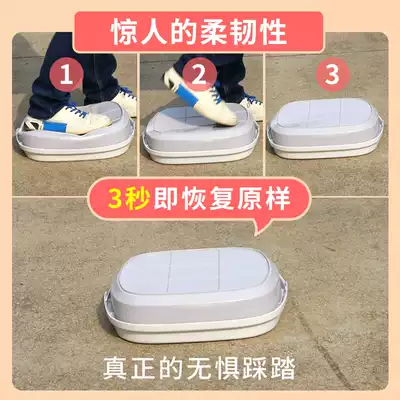 惊人的柔韧性

1

2

3

3秒即恢复原样

真正的无惧踩踏