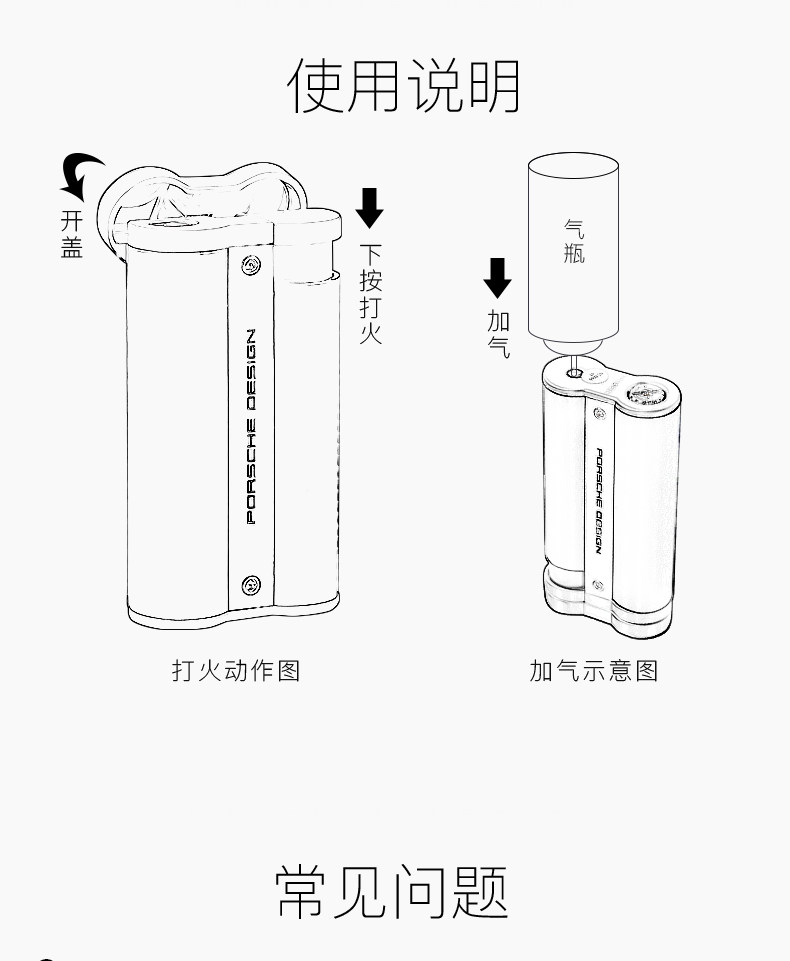 使用说明

开盖

下按打火

PORSCHE DESIGN

打火动作图

气瓶

加气

PORSCHE DESIGN

加气示意图

常见问题