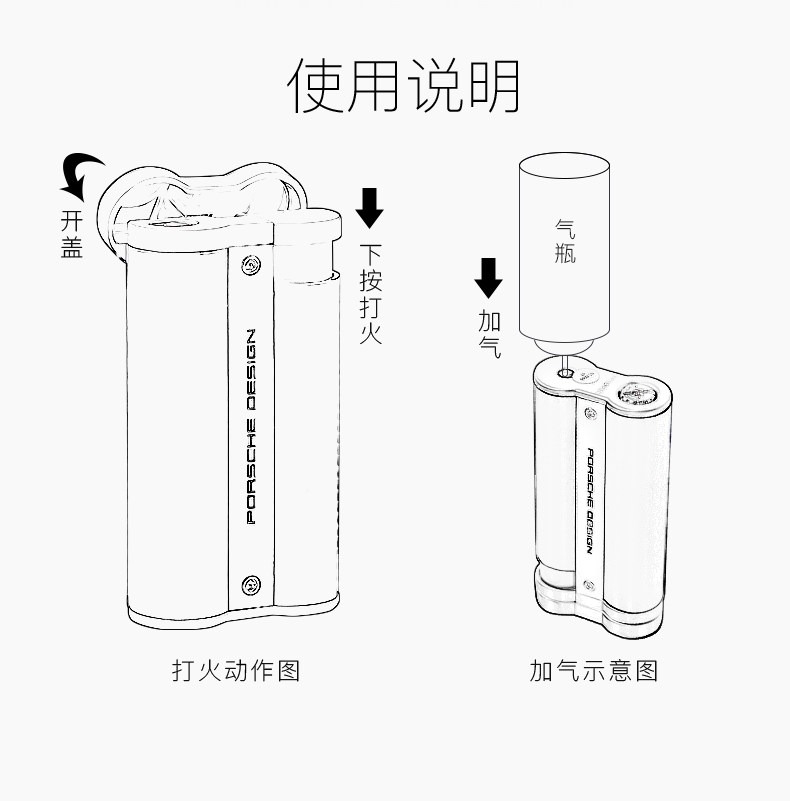 使用说明

开盖

下按打火

PORSCHE DESIGN

打火动作图

气瓶

加气

PORSCHE DESIGN

加气示意图