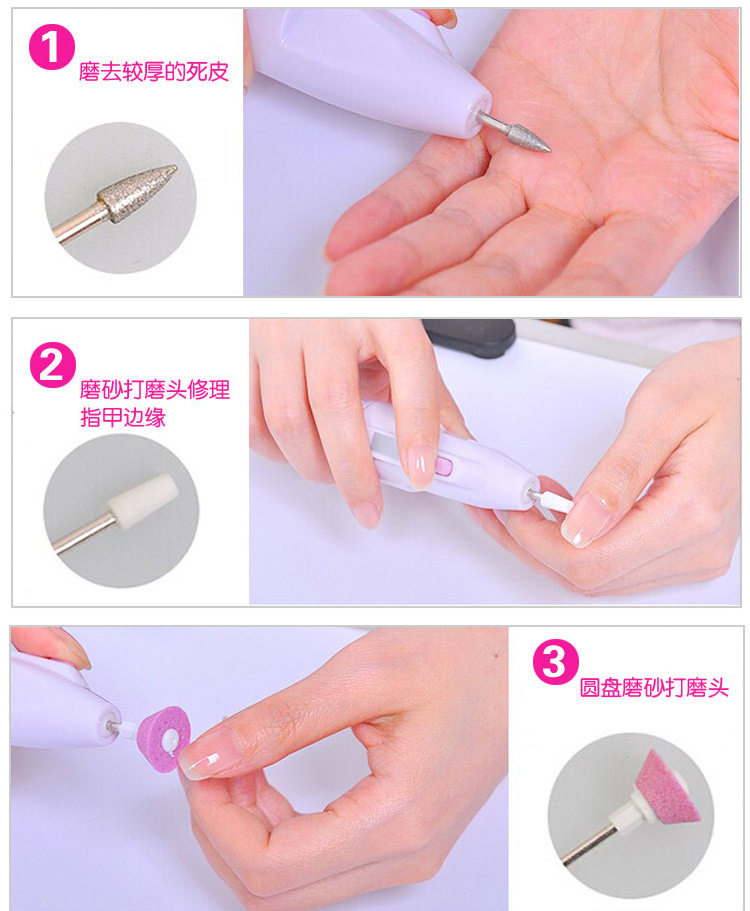 1
磨去较厚的死皮

2
磨砂打磨头修理指甲边缘

3
圆盘磨砂打磨头