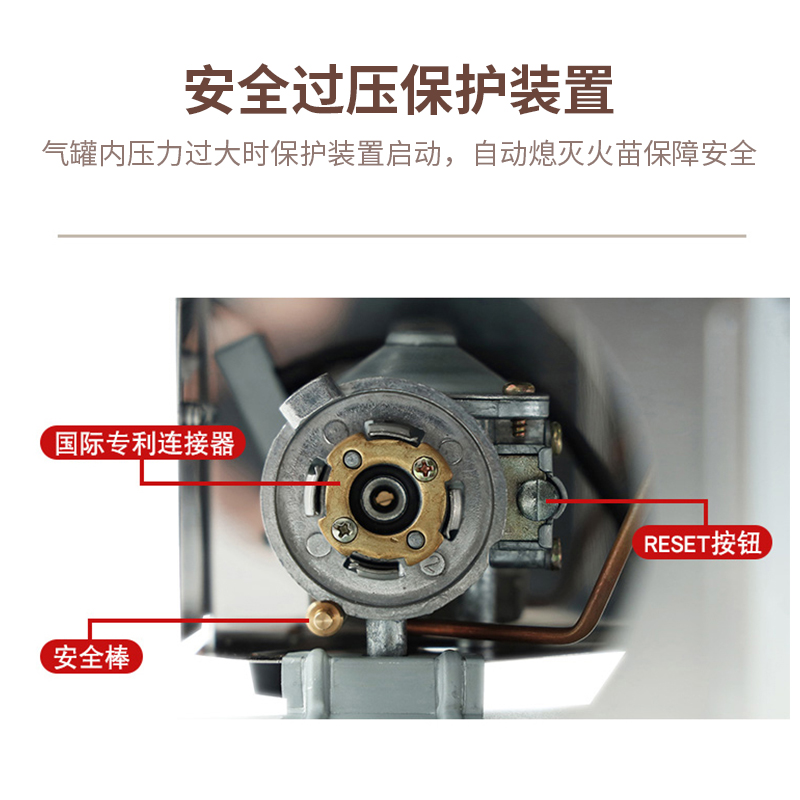 安全过压保护装置

气罐内压力过大时保护装置启动，自动熄灭火苗保障安全

国际专利连接器

RESET按钮

安全棒