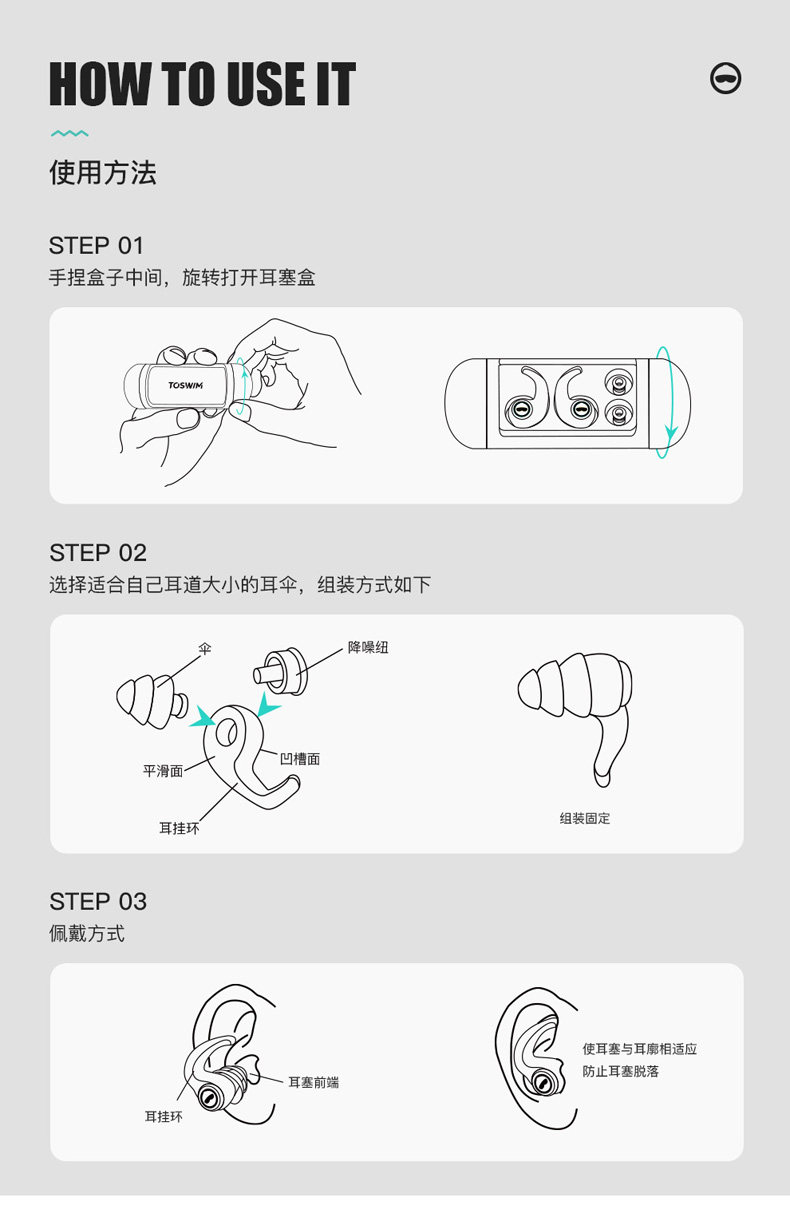 HOW TO USE IT

使用方法

STEP 01
手捏盒子中间，旋转打开耳塞盒

TOSWIM

STEP 02
选择适合自己耳道大小的耳伞，组装方式如下

伞
降噪纽
平滑面
凹槽面
耳挂环
组装固定

STEP 03
佩戴方式

耳塞前端
耳挂环
使耳塞与耳廓相适应
防止耳塞脱落