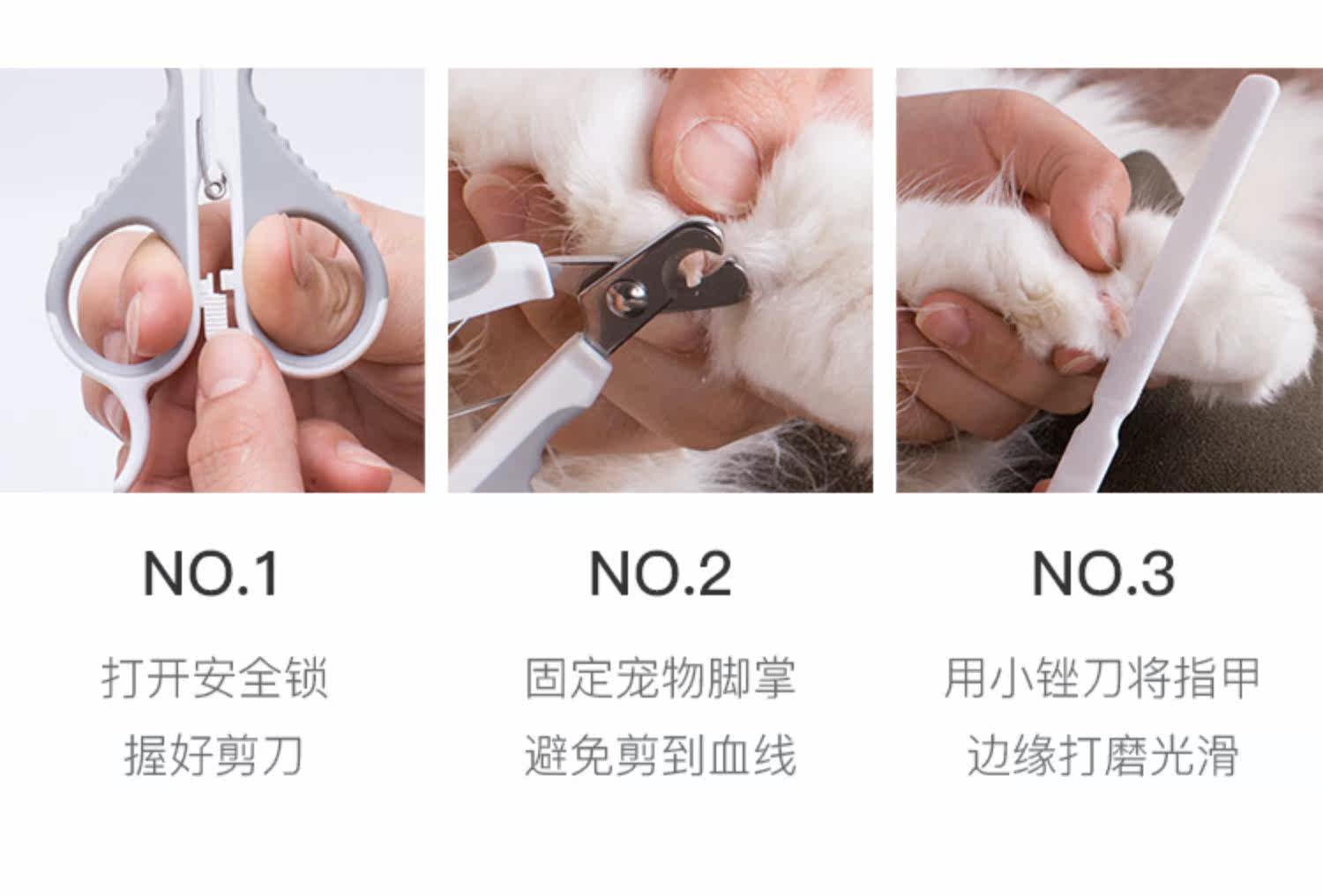 NO.1

打开安全锁
握好剪刀

NO.2

固定宠物脚掌
避免剪到血线

NO.3

用小锉刀将指甲
边缘打磨光滑