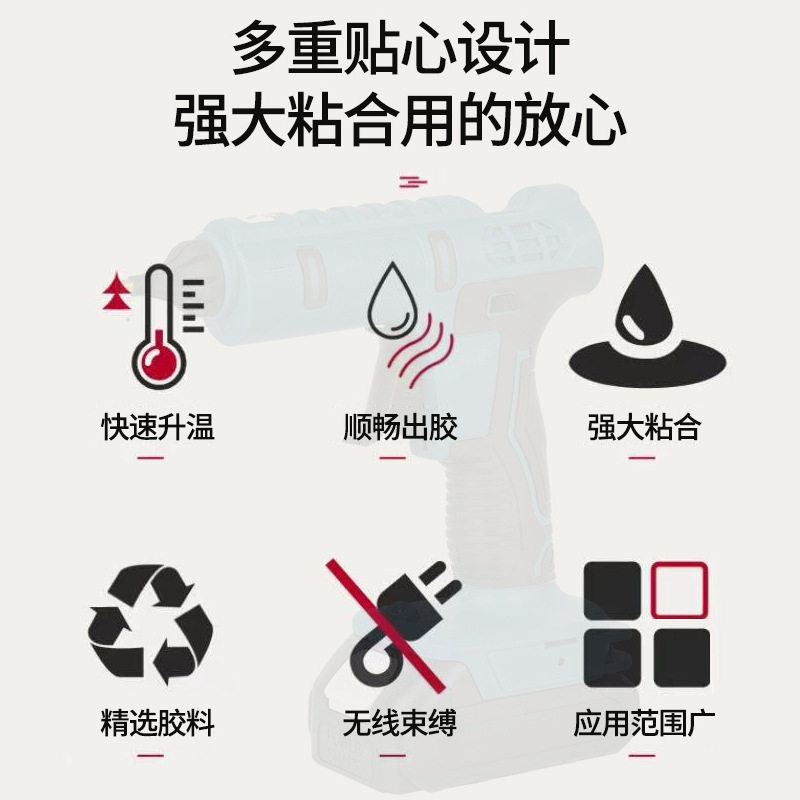 多重贴心设计
强大粘合用的放心

快速升温

顺畅出胶

强大粘合

精选胶料

无线束缚

应用范围广