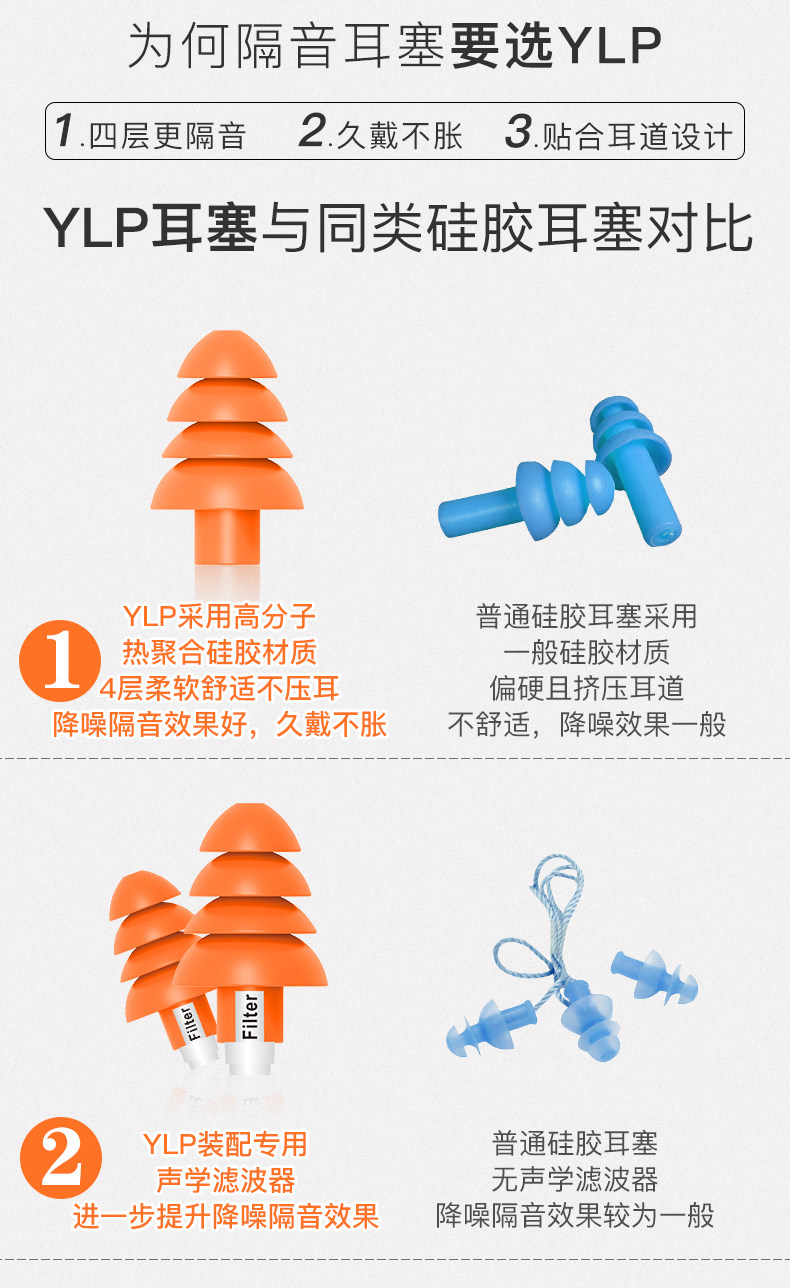 为何隔音耳塞要选YLP

1.四层更隔音 2.久戴不胀 3.贴合耳道设计

YLP耳塞与同类硅胶耳塞对比

1

YLP采用高分子
热聚合硅胶材质
4层柔软舒适不压耳
降噪隔音效果好，久戴不胀

普通硅胶耳塞采用
一般硅胶材质
偏硬且挤压耳道
不舒适，降噪效果一般

Filter
Filter

2

YLP装配专用
声学滤波器
进一步提升降噪隔音效果

普通硅胶耳塞
无声学滤波器
降噪隔音效果较为一般