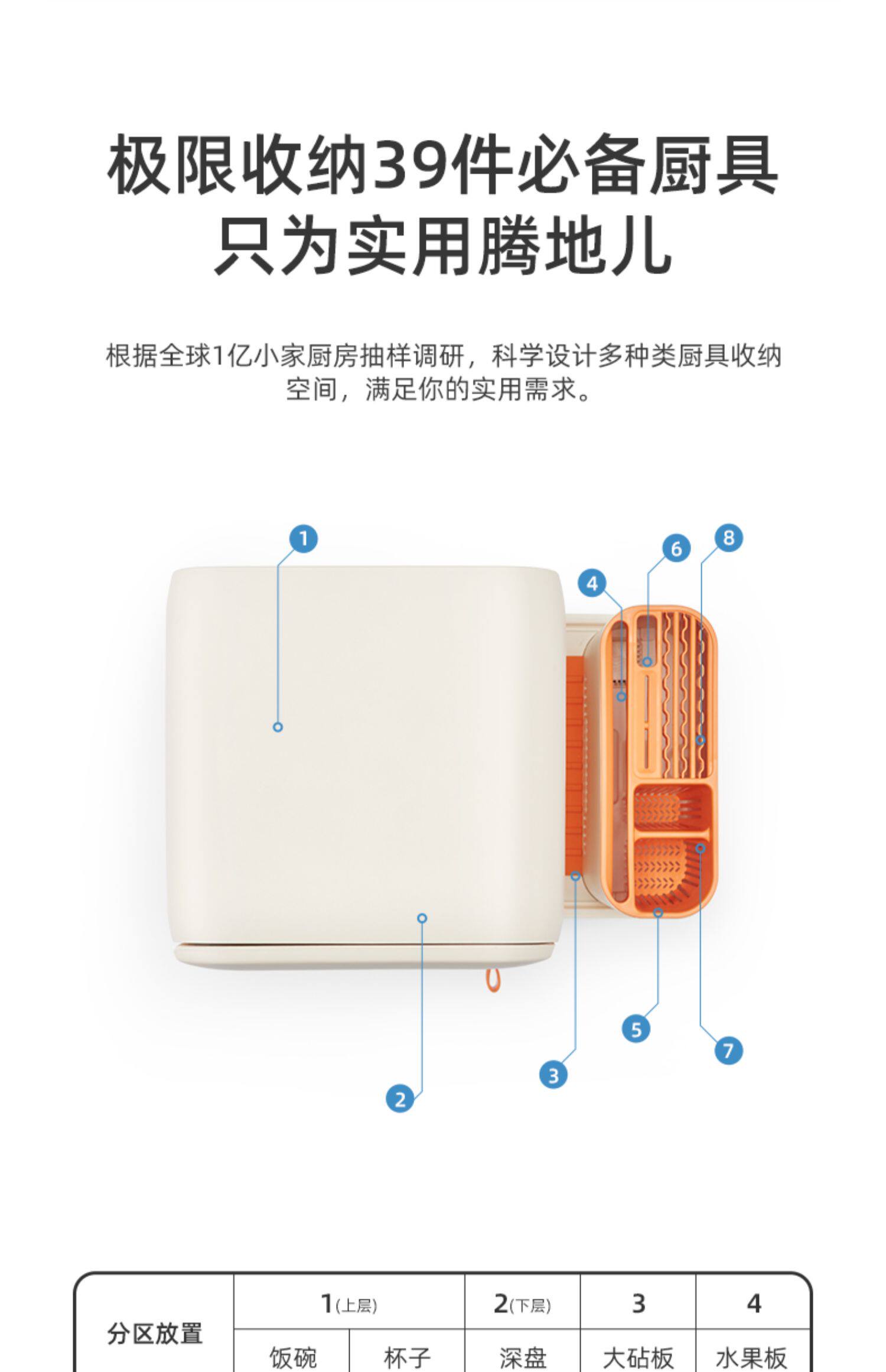 极限收纳39件必备厨具
只为实用腾地儿

根据全球1亿小家厨房抽样调研，科学设计多种类厨具收纳空间，满足你的实用需求。

1
6
8
4
5
7
3
2

| 分区放置 | 1(上层) | | 2(下层) | 3 | 4 |
|---|---|---|---|---|---|
| | 饭碗 | 杯子 | 深盘 | 大砧板 | 水果板 |