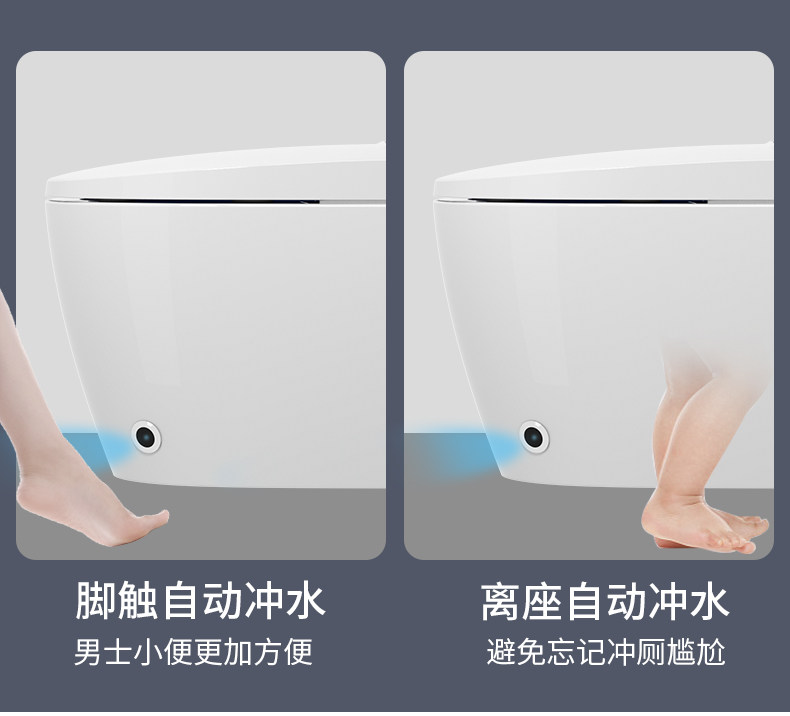 脚触自动冲水
男士小便更加方便

离座自动冲水
避免忘记冲厕尴尬