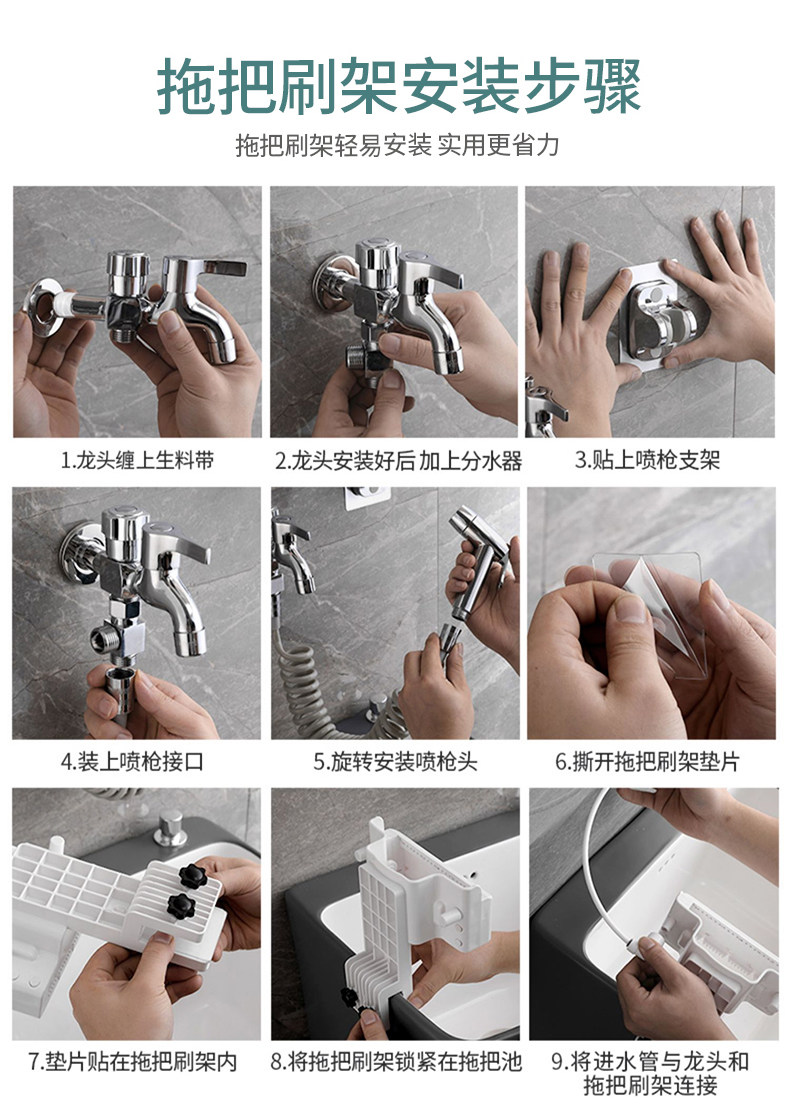 拖把刷架安装步骤

拖把刷架轻易安装 实用更省力

1.龙头缠上生料带

2.龙头安装好后 加上分水器

3.贴上喷枪支架

4.装上喷枪接口

5.旋转安装喷枪头

6.撕开拖把刷架垫片

7.垫片贴在拖把刷架内

8.将拖把刷架锁紧在拖把池

9.将进水管与龙头和拖把刷架连接