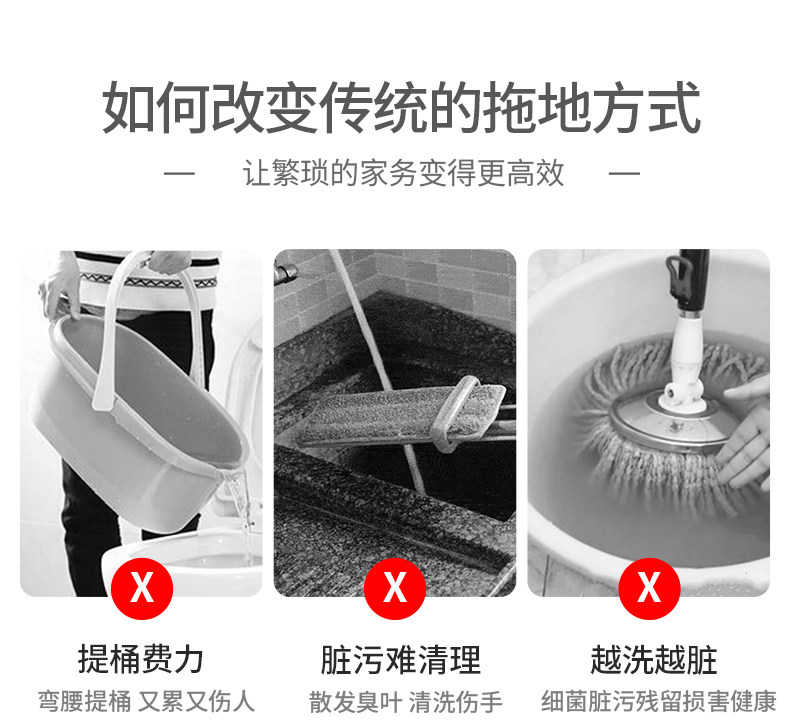 如何改变传统的拖地方式

— 让繁琐的家务变得更高效 —

X

提桶费力

弯腰提桶 又累又伤人

X

脏污难清理

散发臭叶 清洗伤手

X

越洗越脏

细菌脏污残留损害健康