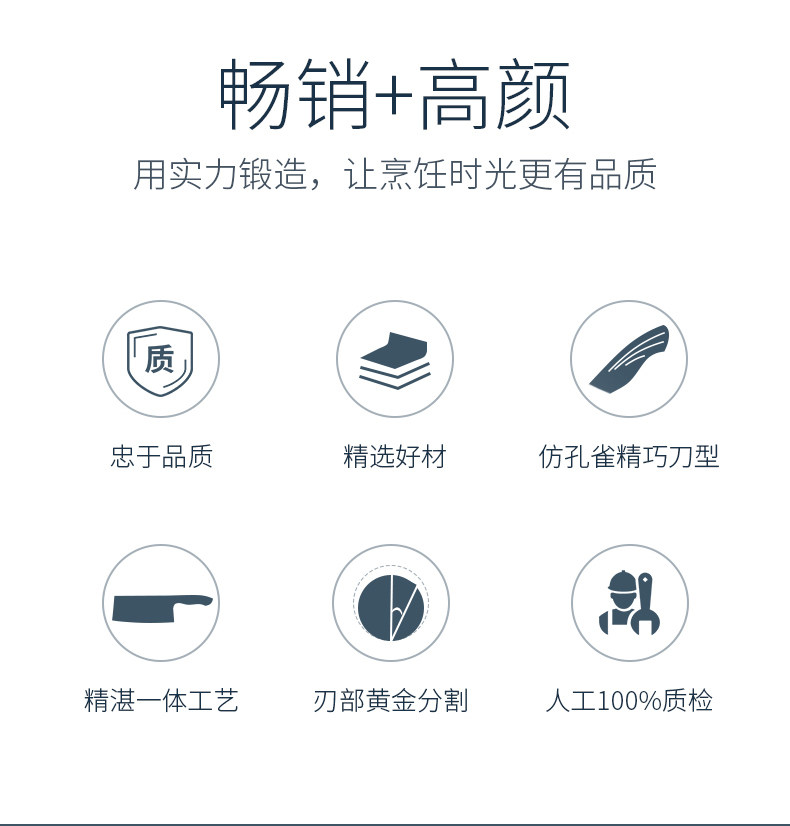 畅销+高颜

用实力锻造，让烹饪时光更有品质

质

忠于品质

精选好材

仿孔雀精巧刀型

精湛一体工艺

刃部黄金分割

人工100%质检