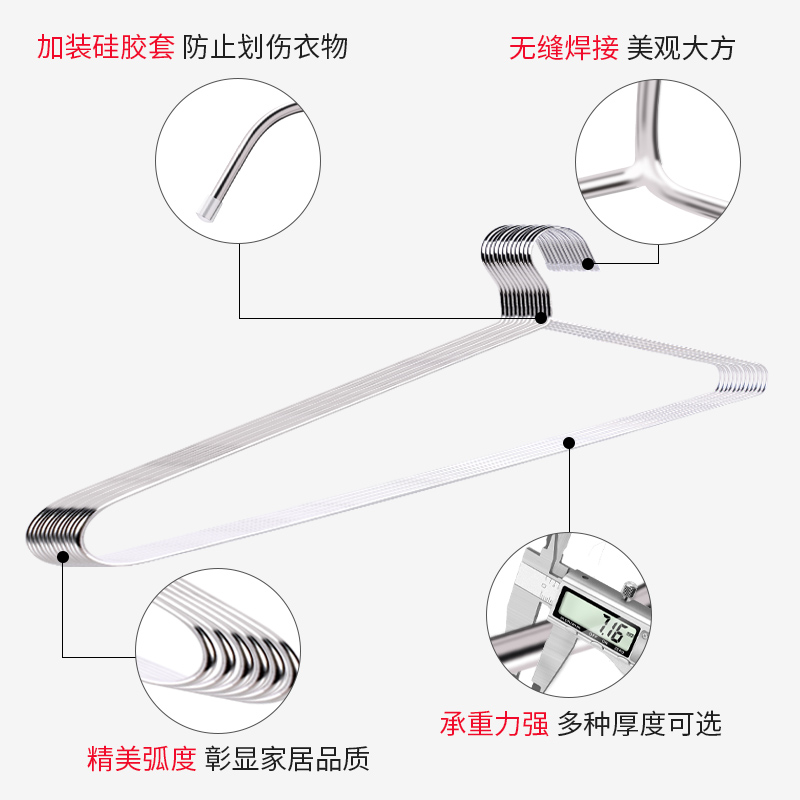 加装硅胶套 防止划伤衣物

无缝焊接 美观大方

7.16

承重力强 多种厚度可选

精美弧度 彰显家居品质