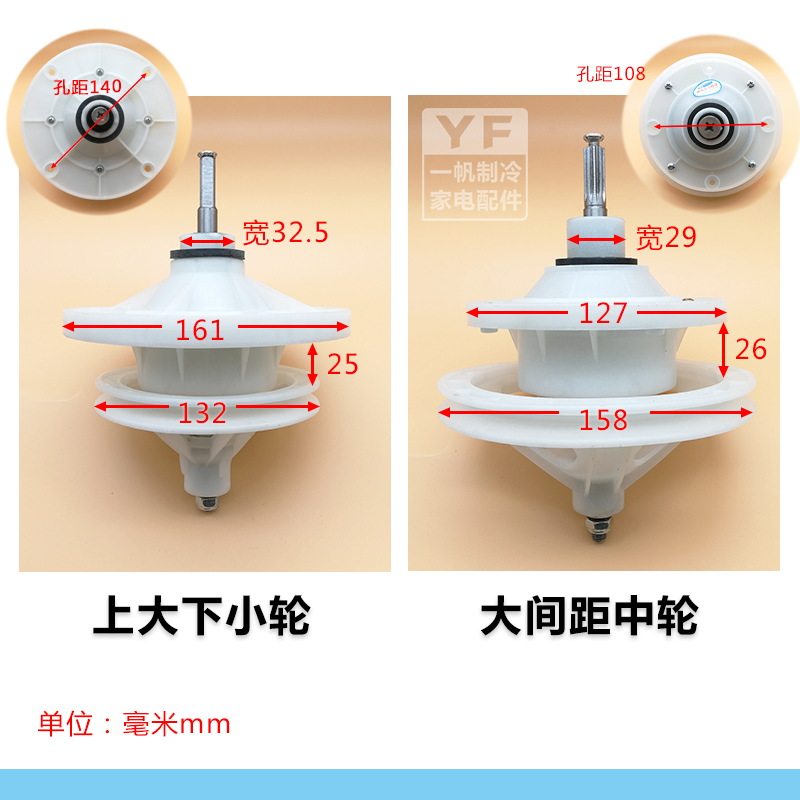 孔距140

宽32.5

161

25

132

上大下小轮

孔距108

YF
一帆制冷
家电配件

宽29

127

26

158

大间距中轮

单位：毫米mm