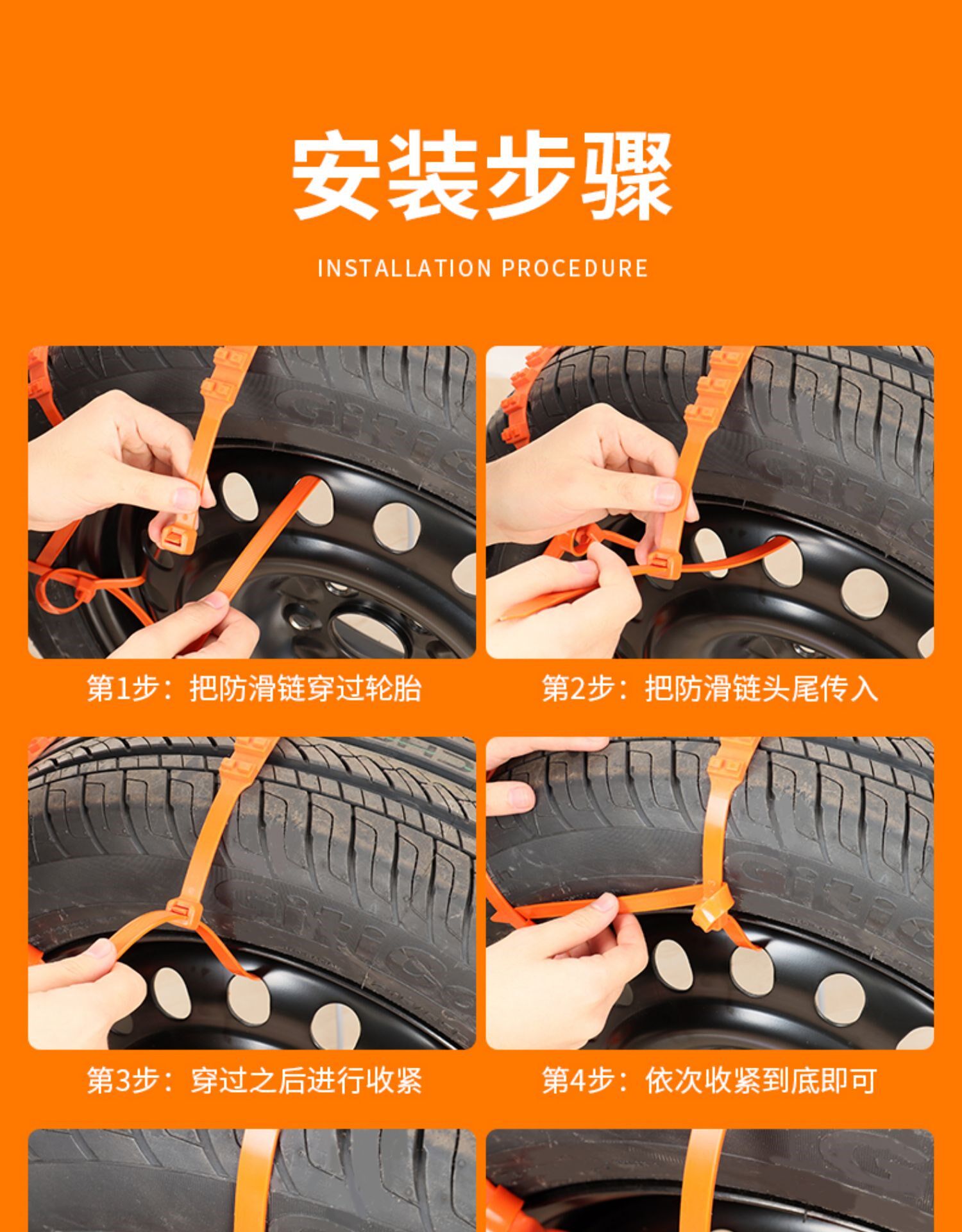 安装步骤

INSTALLATION PROCEDURE

第1步：把防滑链穿过轮胎

第2步：把防滑链头尾传入

第3步：穿过之后进行收紧

第4步：依次收紧到底即可