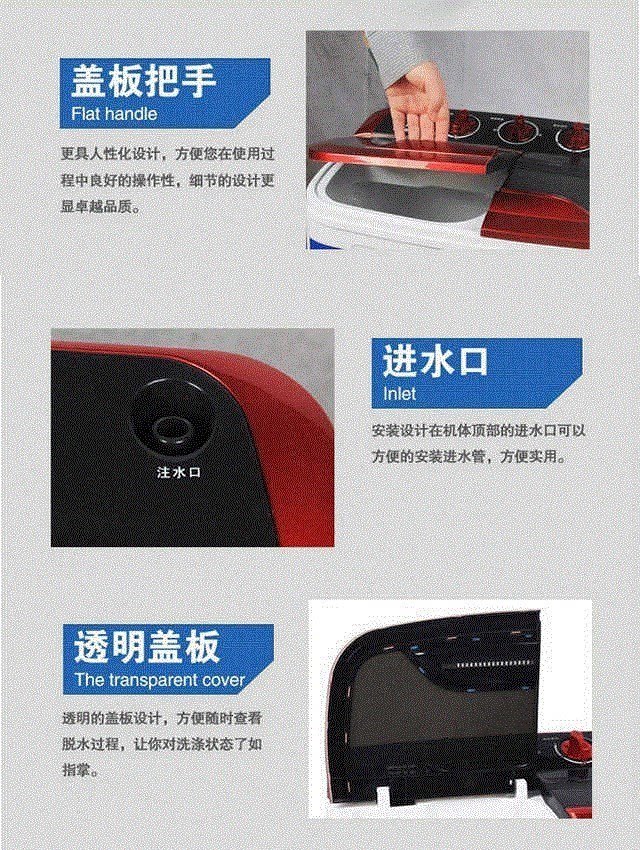 盖板把手
Flat handle

更具人性化设计，方便您在使用过程中良好的操作性，细节的设计更显卓越品质。

注水口

进水口
Inlet

安装设计在机体顶部的进水口可以方便的安装进水管，方便实用。

透明盖板
The transparent cover

透明的盖板设计，方便随时查看脱水过程，让你对洗涤状态了如指掌。