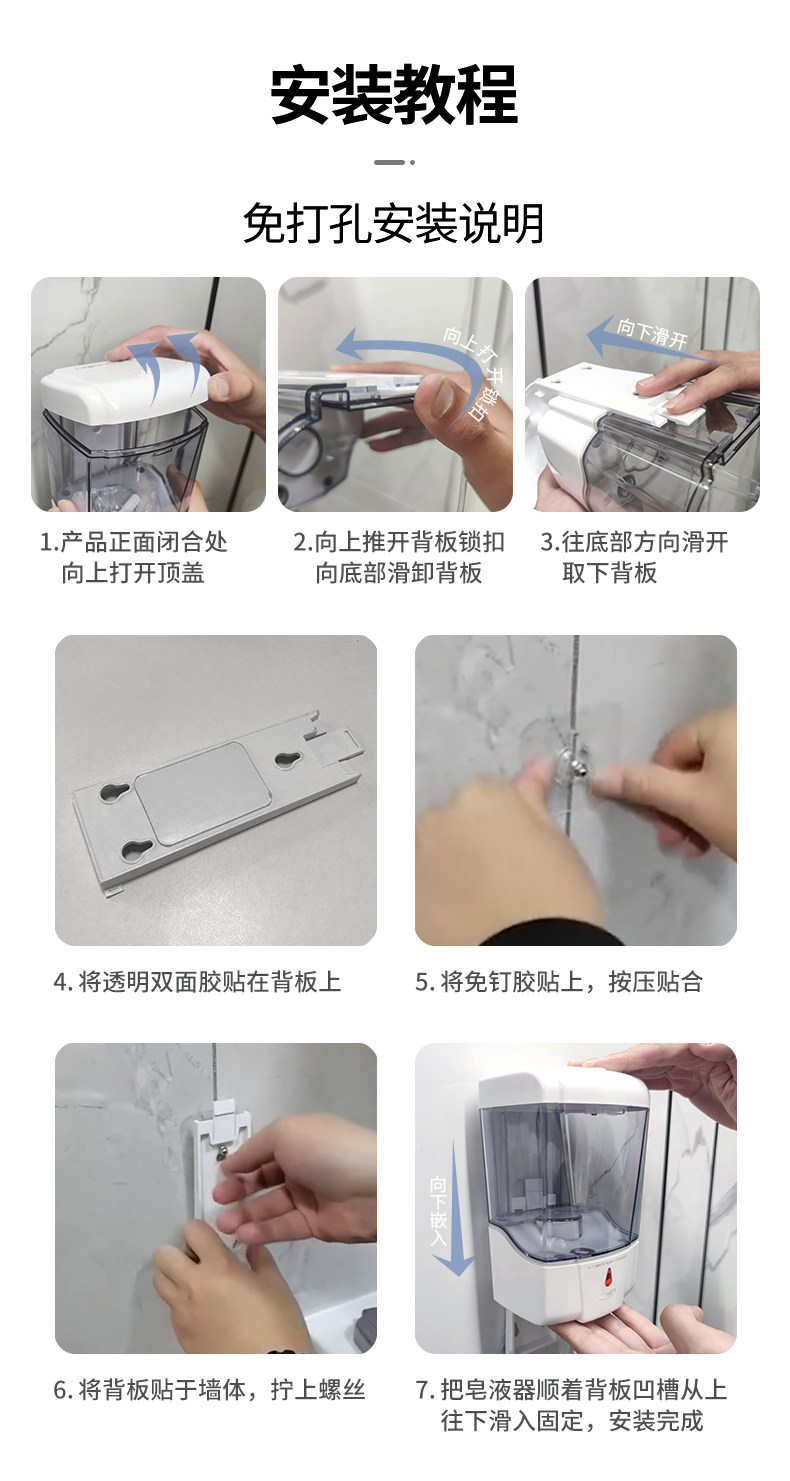 安装教程

免打孔安装说明

向上打开锁扣

向下滑开

1.产品正面闭合处向上打开顶盖

2.向上推开背板锁扣向底部滑卸背板

3.往底部方向滑开取下背板

4. 将透明双面胶贴在背板上

5. 将免钉胶贴上，按压贴合

向下嵌入

6. 将背板贴于墙体，拧上螺丝

7. 把皂液器顺着背板凹槽从上往下滑入固定，安装完成