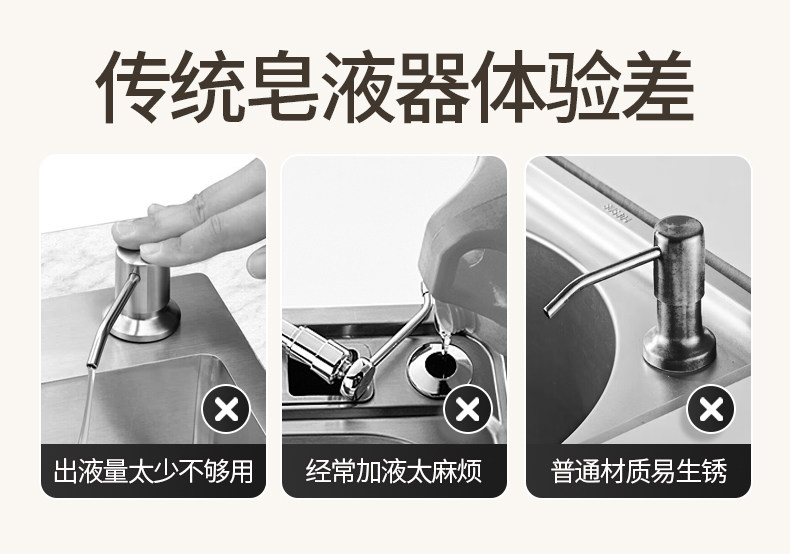 传统皂液器体验差

出液量太少不够用

经常加液太麻烦

普通材质易生锈