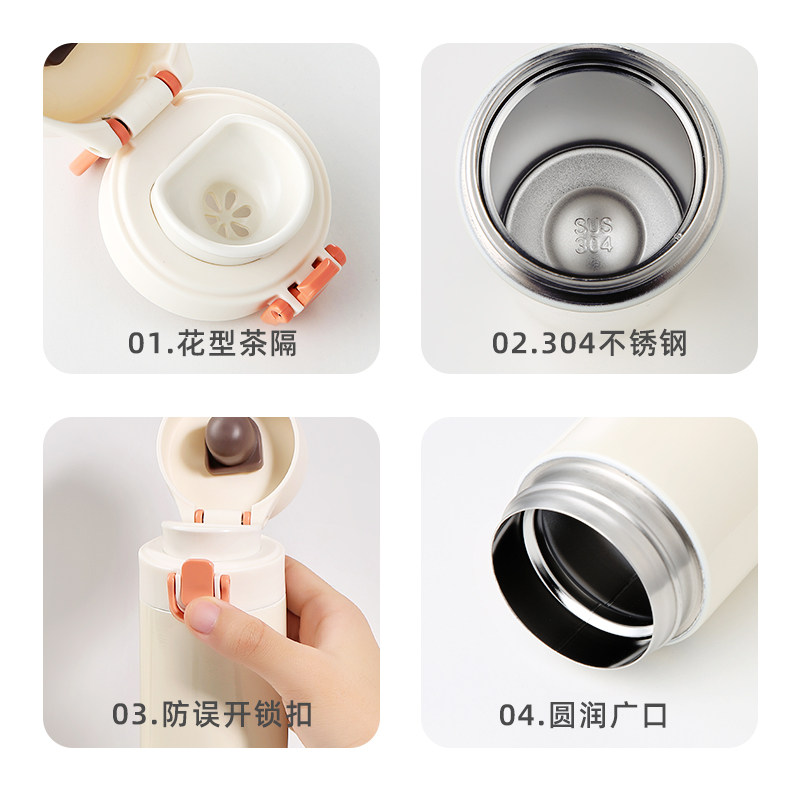 01.花型茶隔

SUS
304

02.304不锈钢

03.防误开锁扣

04.圆润广口