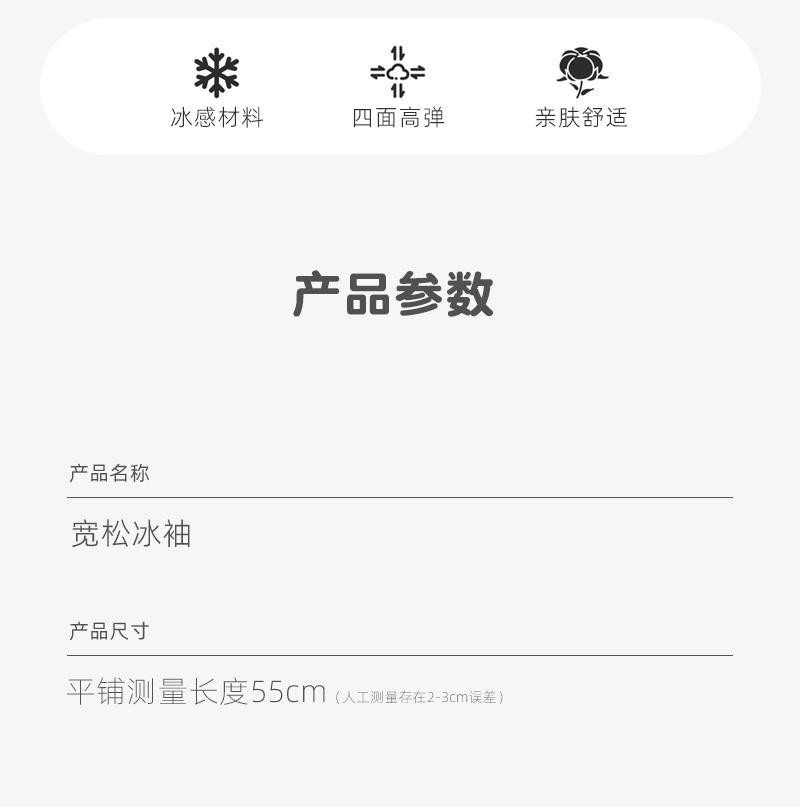 冰感材料 四面高弹 亲肤舒适

产品参数

产品名称

宽松冰袖

产品尺寸

平铺测量长度55cm（人工测量存在2-3cm误差）