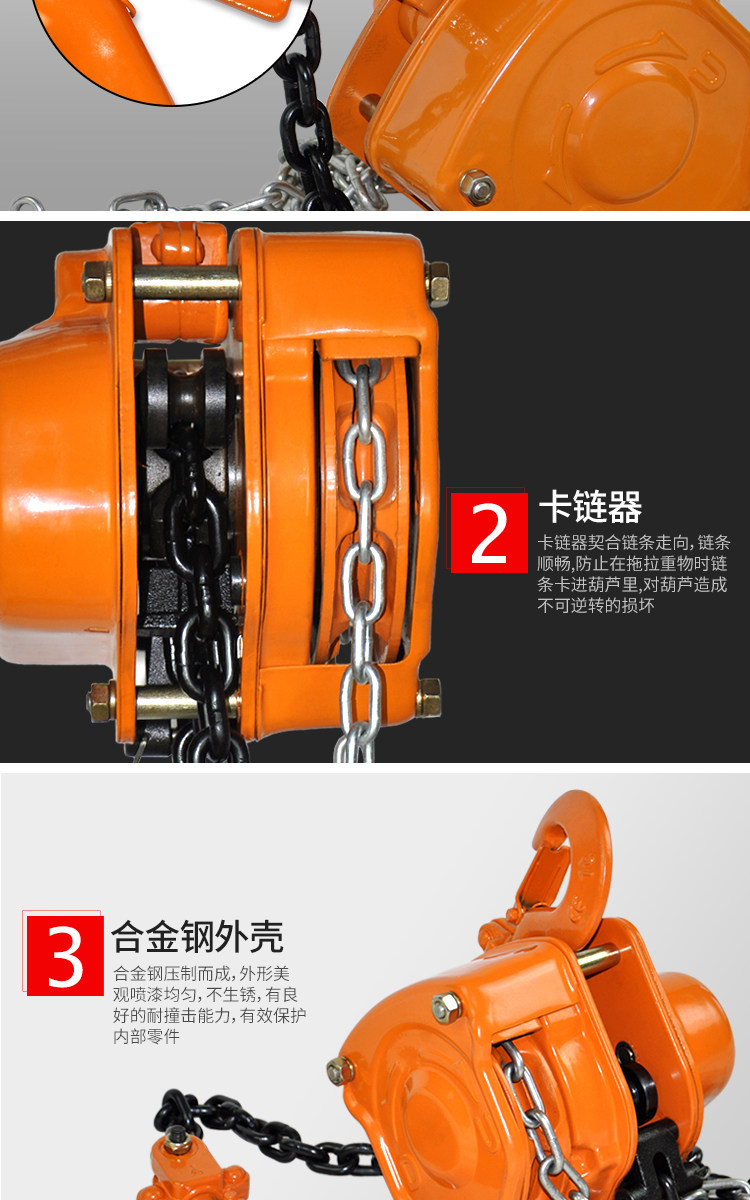 2 卡链器

卡链器契合链条走向，链条顺畅，防止在拖拉重物时链条卡进葫芦里，对葫芦造成不可逆转的损坏

3 合金钢外壳

合金钢压制而成，外形美观喷漆均匀，不生锈，有良好的耐撞击能力，有效保护内部零件