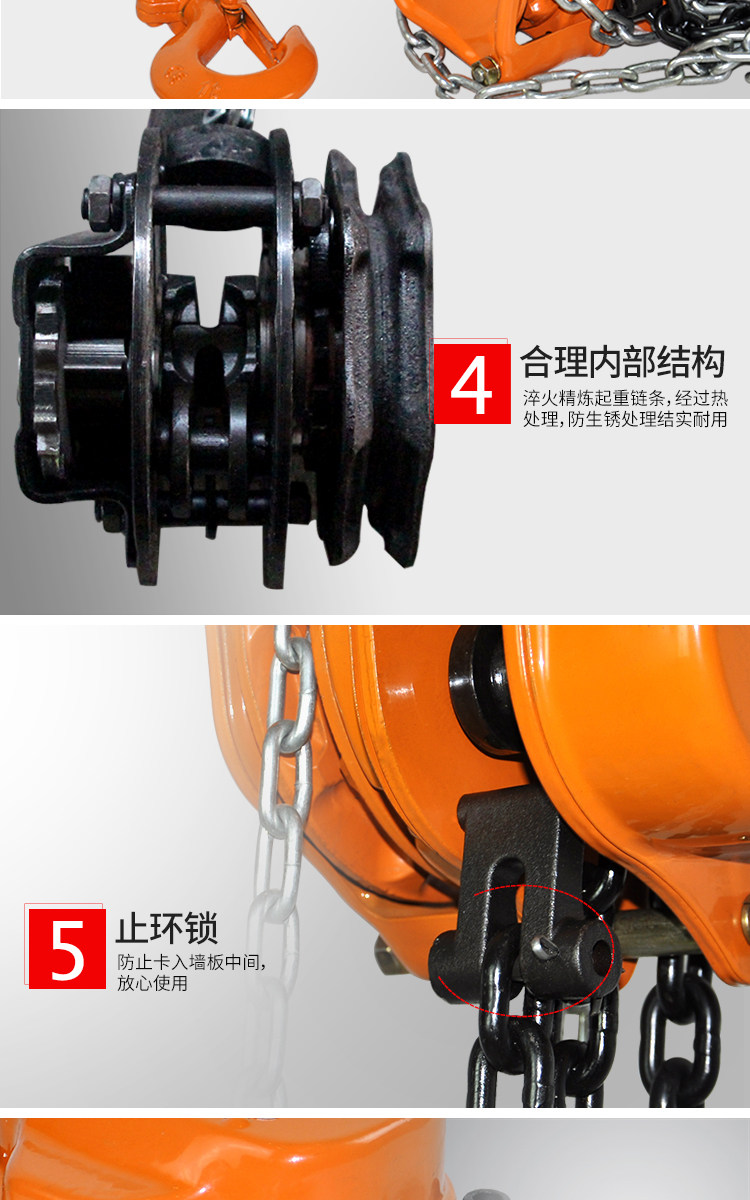 4 合理内部结构
淬火精炼起重链条，经过热处理，防生锈处理结实耐用

5 止环锁
防止卡入墙板中间，放心使用