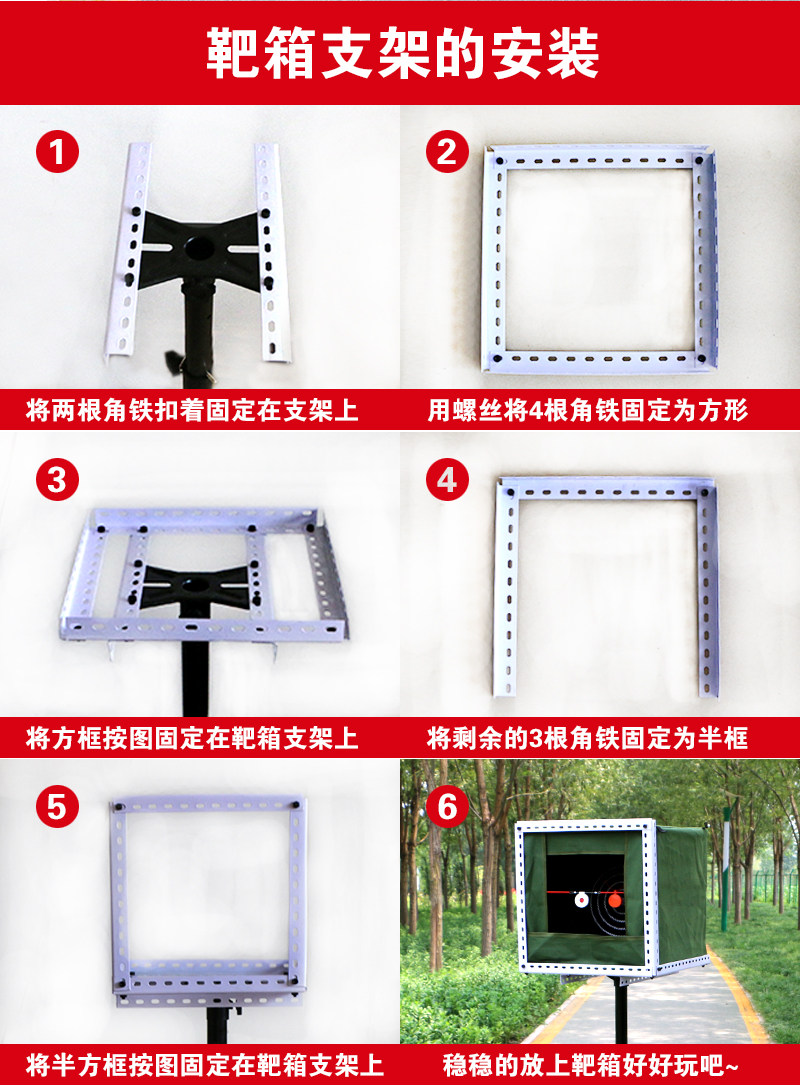 靶箱支架的安装

1
将两根角铁扣着固定在支架上

2
用螺丝将4根角铁固定为方形

3
将方框按图固定在靶箱支架上

4
将剩余的3根角铁固定为半框

5
将半方框按图固定在靶箱支架上

6
稳稳的放上靶箱好好玩吧~