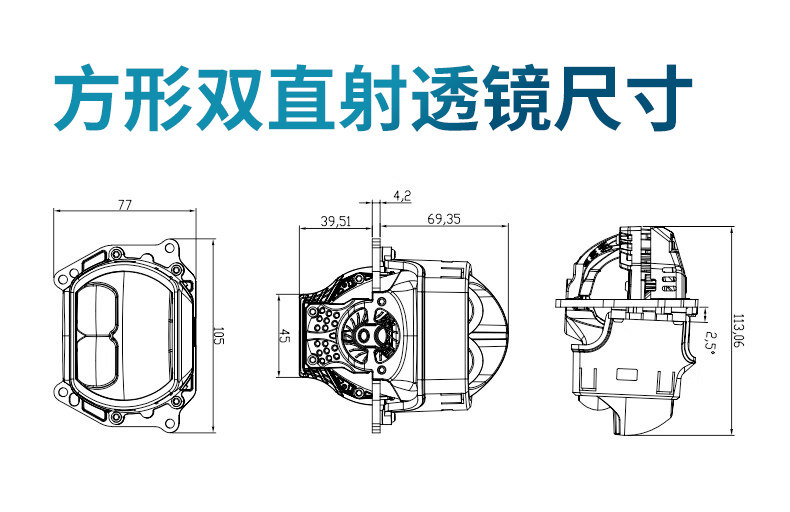 方形双直射透镜尺寸

77

105

4,2

39,51

69,35

45

2,5°

113,06