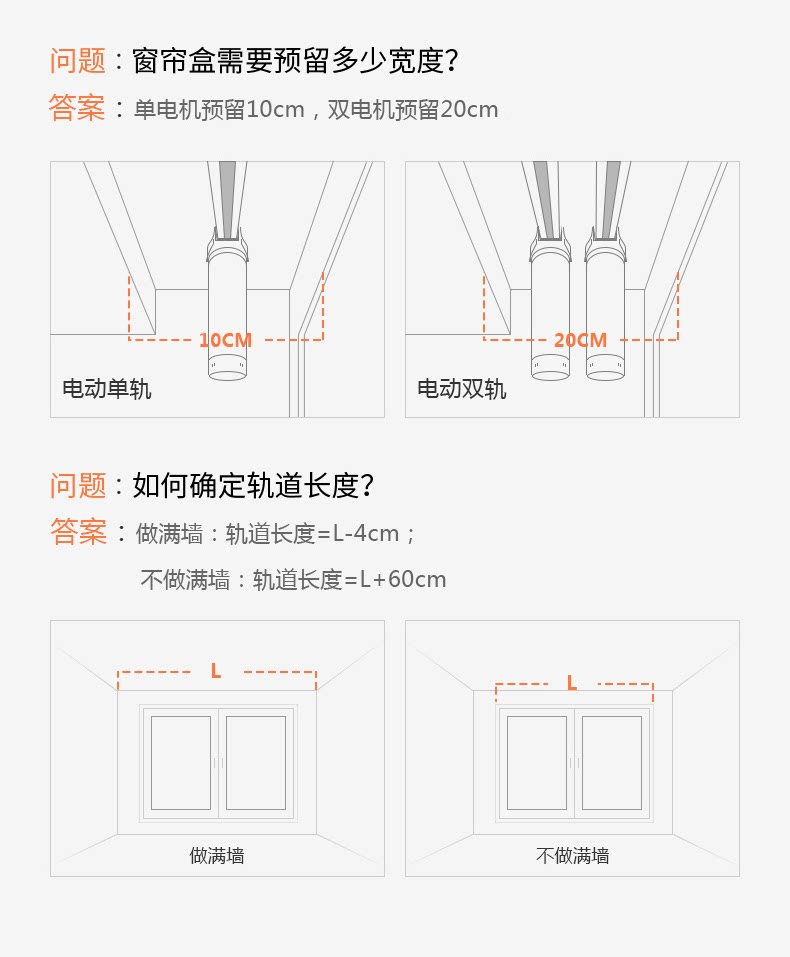 问题：窗帘盒需要预留多少宽度？
答案：单电机预留10cm，双电机预留20cm

10CM
电动单轨

20CM
电动双轨

问题：如何确定轨道长度？
答案：做满墙：轨道长度=L-4cm；
不做满墙：轨道长度=L+60cm

L
做满墙

L
不做满墙