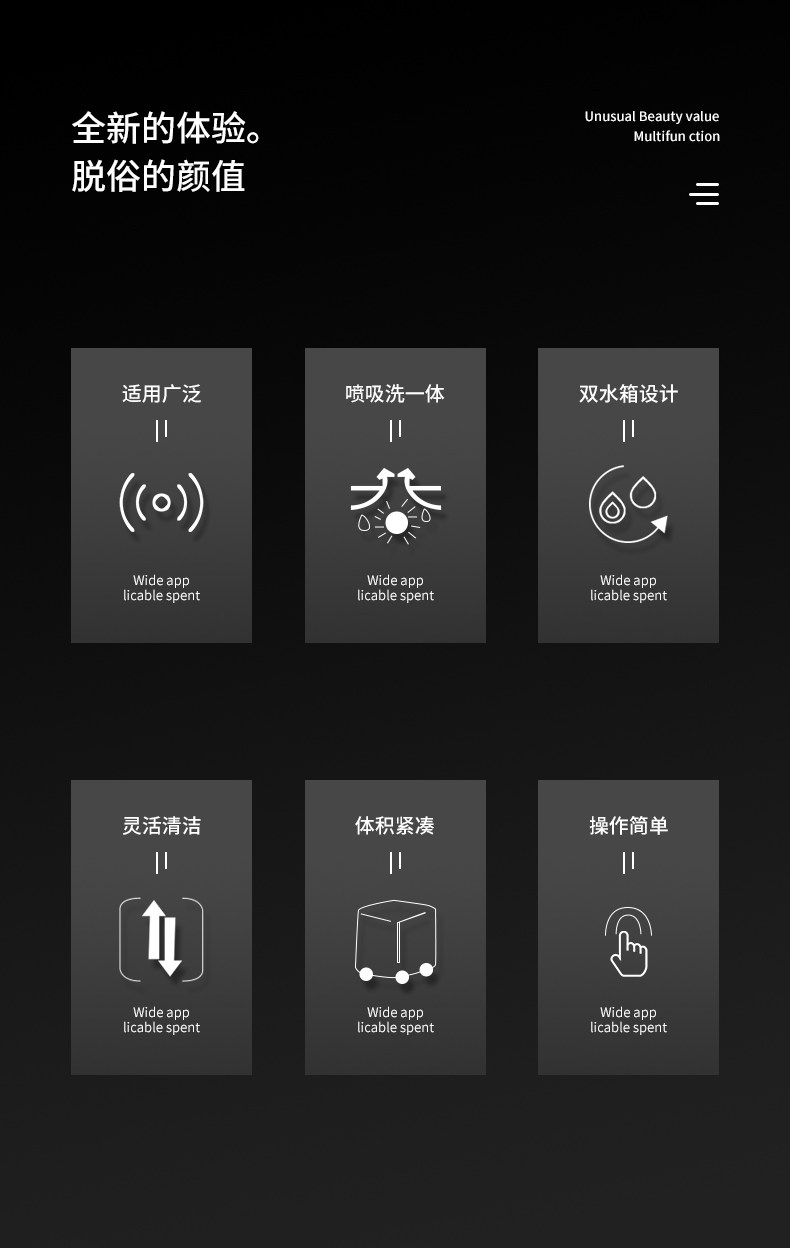 全新的体验。
脱俗的颜值

Unusual Beauty value
Multifun ction

适用广泛

Wide app
licable spent

喷吸洗一体

Wide app
licable spent

双水箱设计

Wide app
licable spent

灵活清洁

Wide app
licable spent

体积紧凑

Wide app
licable spent

操作简单

Wide app
licable spent