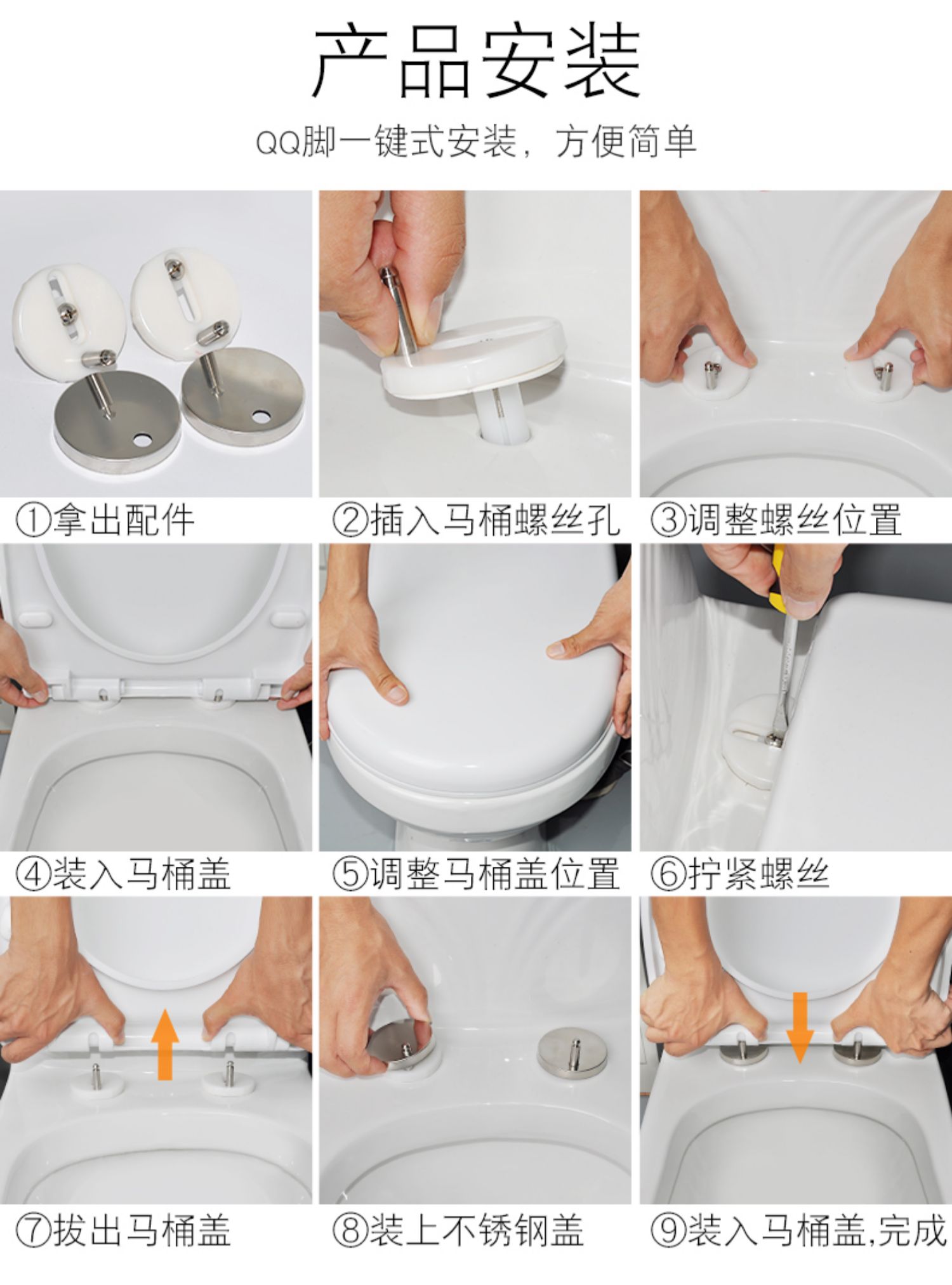 产品安装

QQ脚一键式安装，方便简单

①拿出配件

②插入马桶螺丝孔

③调整螺丝位置

④装入马桶盖

⑤调整马桶盖位置

⑥拧紧螺丝

⑦拔出马桶盖

⑧装上不锈钢盖

⑨装入马桶盖,完成