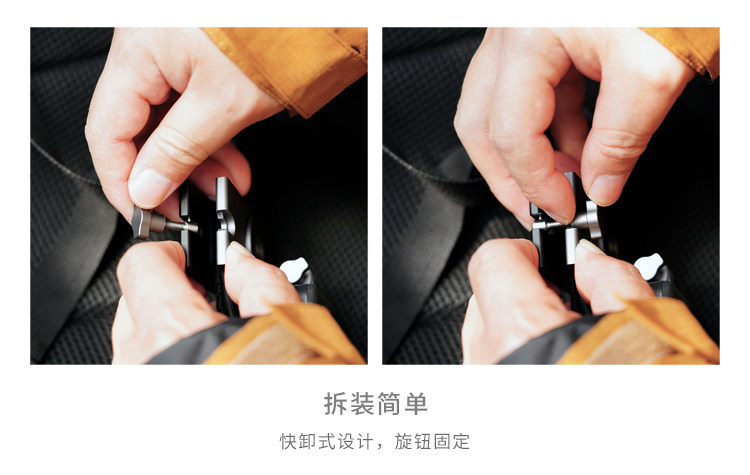 拆装简单

快卸式设计，旋钮固定