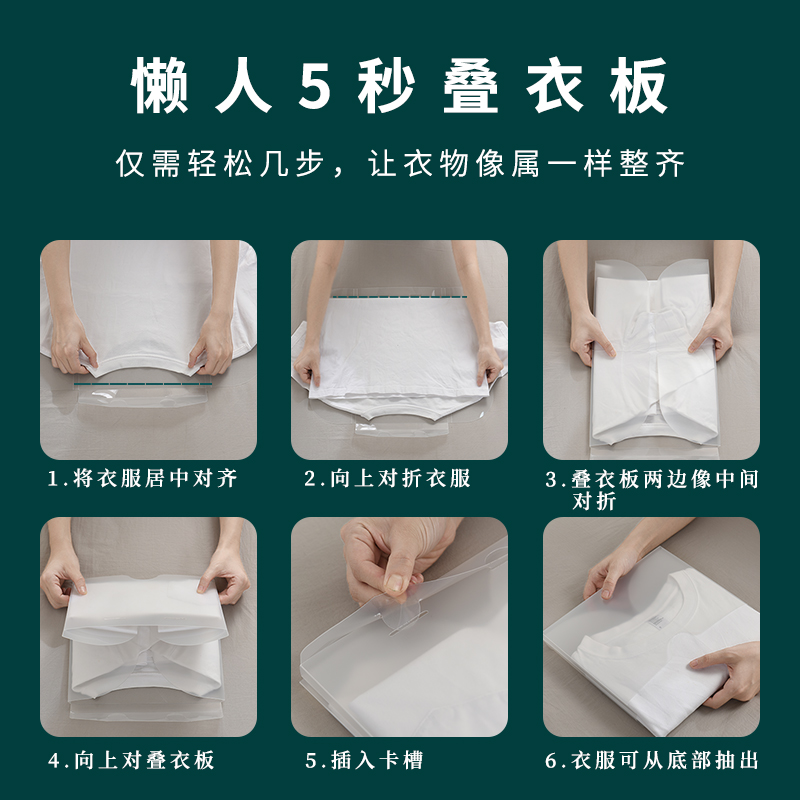 懒人5秒叠衣板

仅需轻松几步，让衣物像属一样整齐

1.将衣服居中对齐

2.向上对折衣服

3.叠衣板两边像中间对折

4.向上对叠衣板

5.插入卡槽

6.衣服可从底部抽出