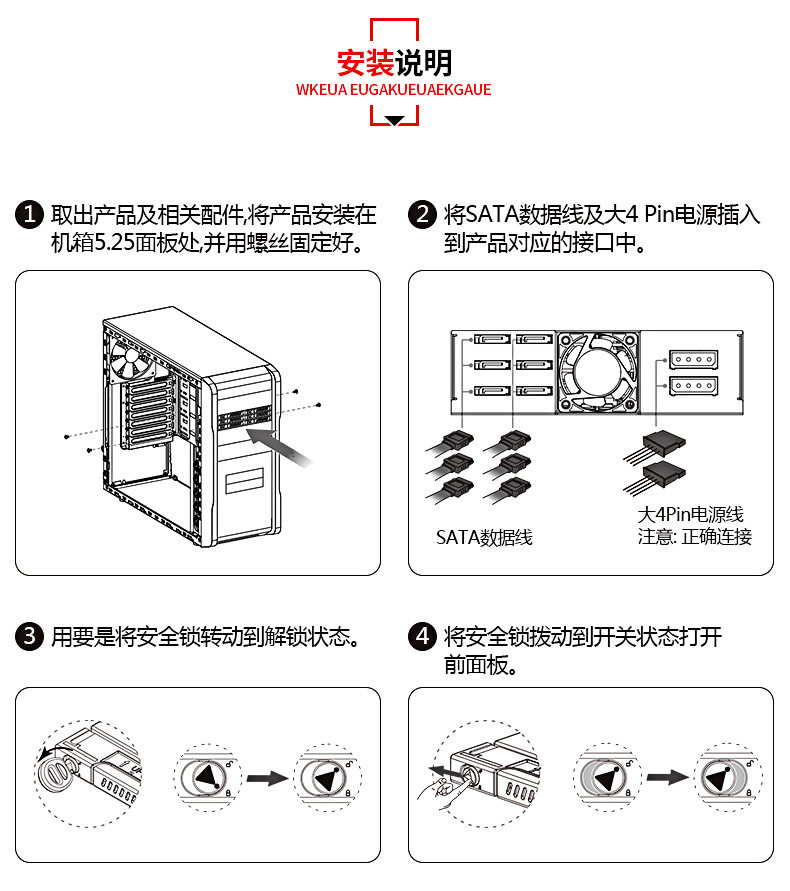 安装说明
WKEUA EUGAKUEUAEKGAUE

1 取出产品及相关配件,将产品安装在机箱5.25面板处,并用螺丝固定好。

2 将SATA数据线及大4 Pin电源插入到产品对应的接口中。

SATA数据线

大4Pin电源线
注意: 正确连接

3 用要是将安全锁转动到解锁状态。

4 将安全锁拨动到开关状态打开前面板。