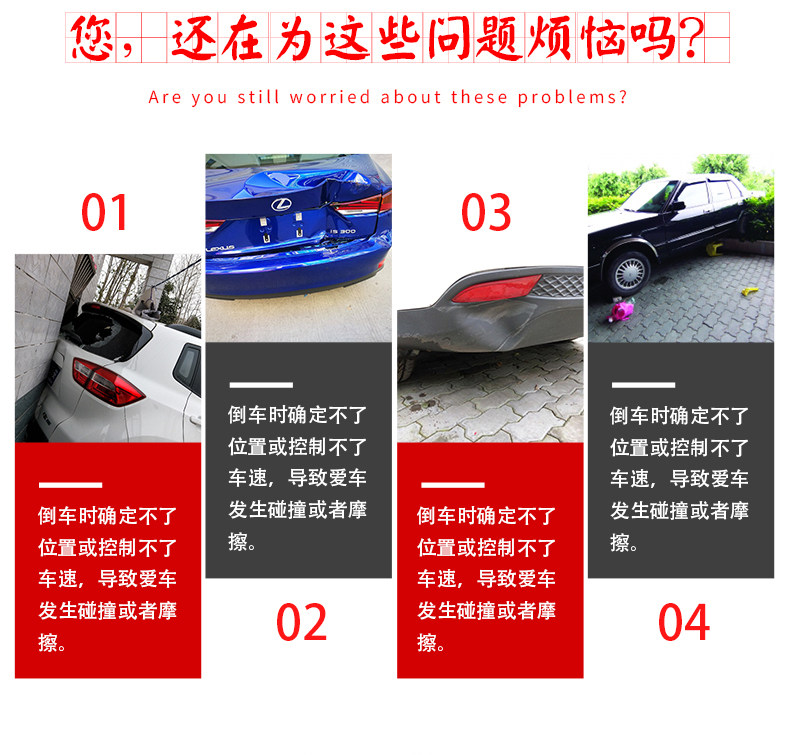 您，还在为这些问题烦恼吗？

Are you still worried about these problems?

01

倒车时确定不了位置或控制不了车速，导致爱车发生碰撞或者摩擦。

LEXUS IS 300

倒车时确定不了位置或控制不了车速，导致爱车发生碰撞或者摩擦。

02

03

倒车时确定不了位置或控制不了车速，导致爱车发生碰撞或者摩擦。

倒车时确定不了位置或控制不了车速，导致爱车发生碰撞或者摩擦。

04