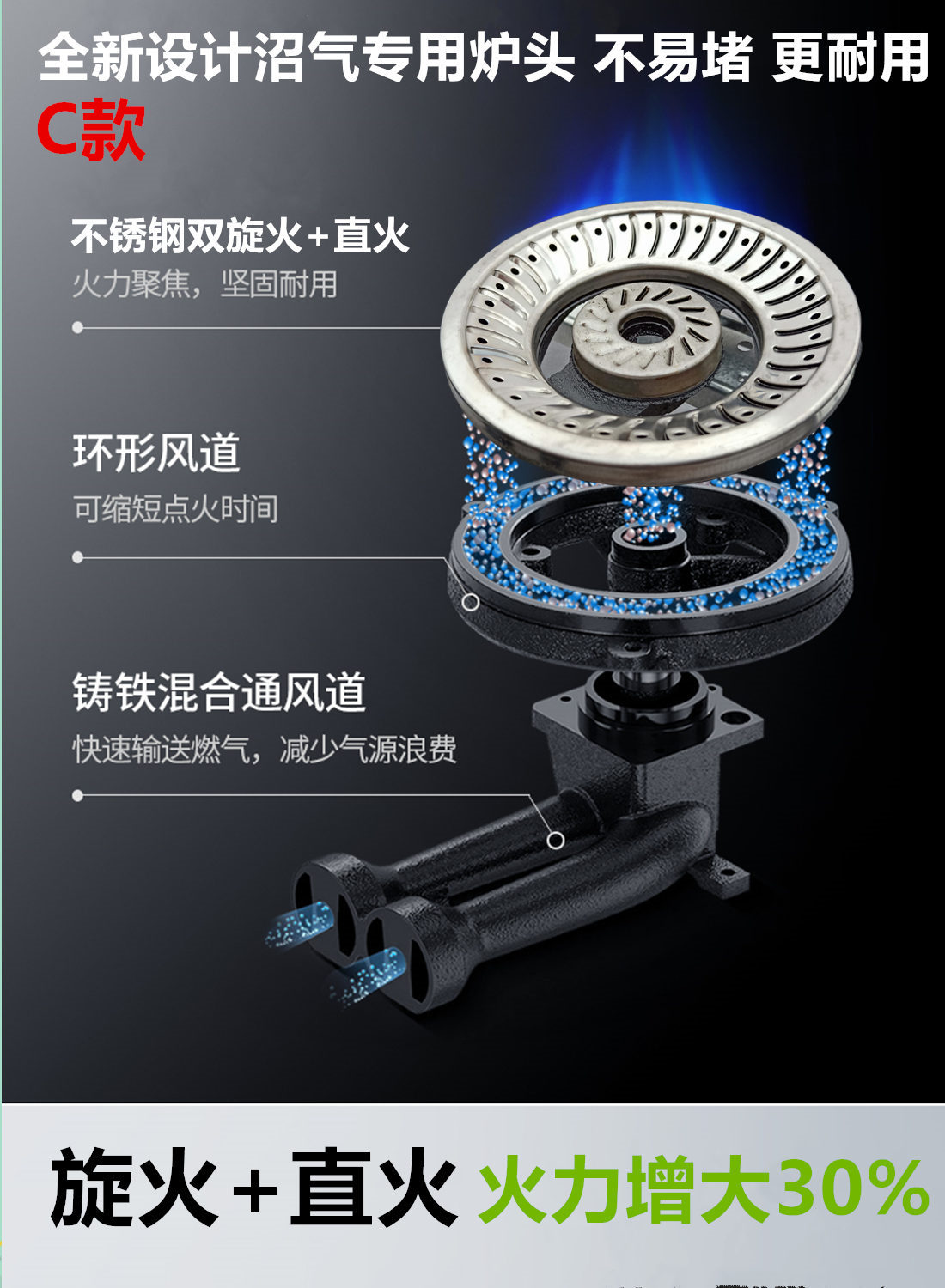 全新设计沼气专用炉头 不易堵 更耐用
C款

不锈钢双旋火+直火
火力聚焦，坚固耐用

环形风道
可缩短点火时间

铸铁混合通风道
快速输送燃气，减少气源浪费

旋火+直火 火力增大30%