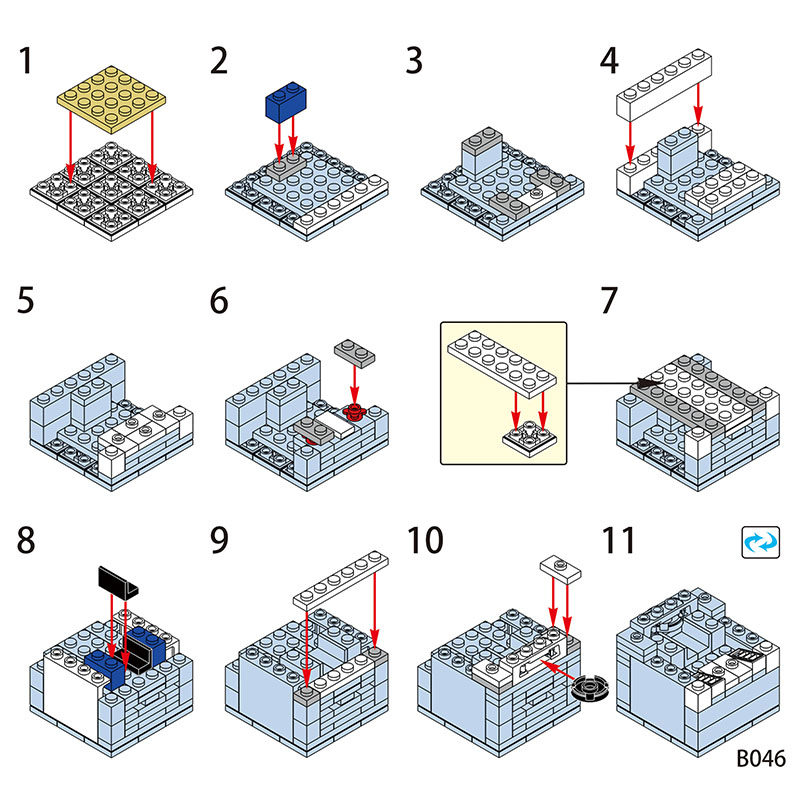 1

2

3

4

5

6

7

8

9

10

11

B046