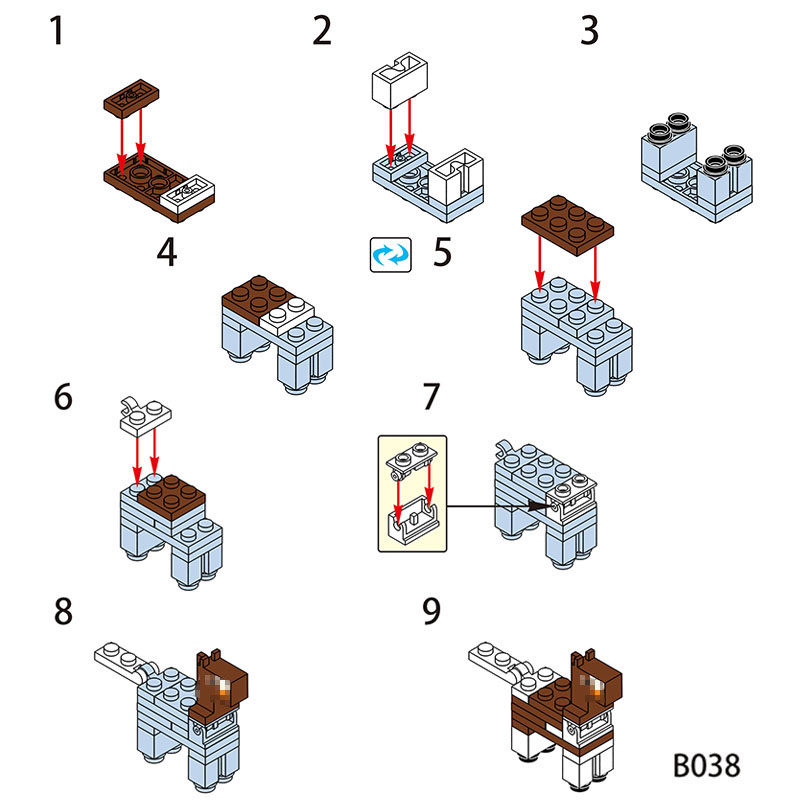 1

2

3

4

5

6

7

8

9

B038