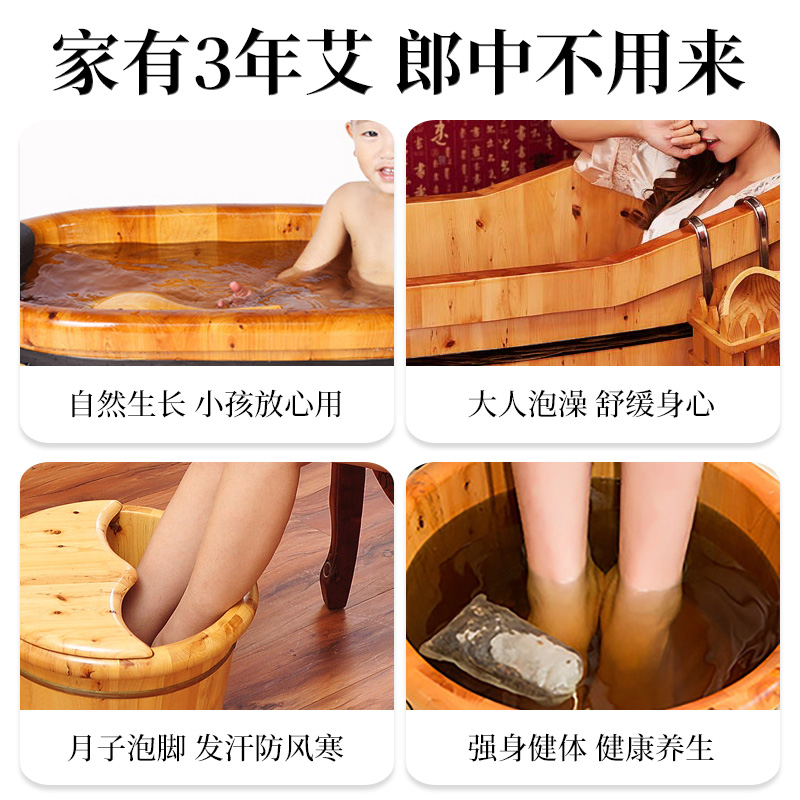 家有3年艾 郎中不用来

自然生长 小孩放心用

大人泡澡 舒缓身心

月子泡脚 发汗防风寒

强身健体 健康养生