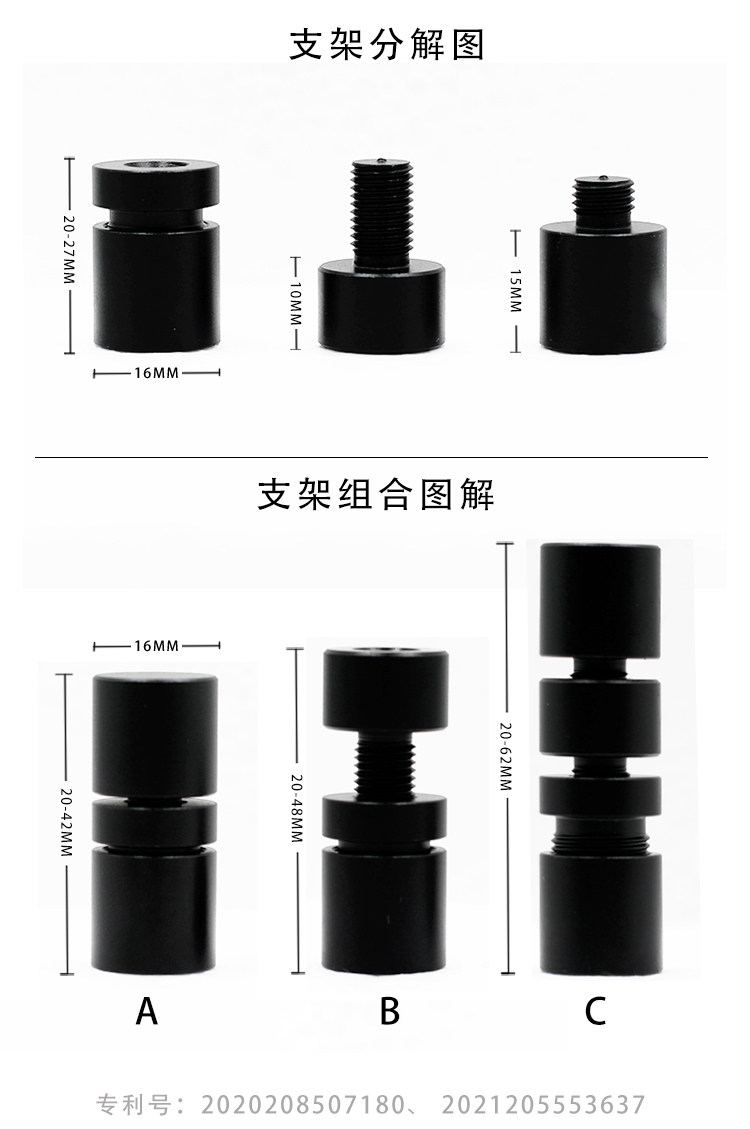 支架分解图

20-27MM
16MM
10MM
15MM

支架组合图解

16MM
20-42MM
20-48MM
20-62MM

A
B
C

专利号：2020208507180、 2021205553637