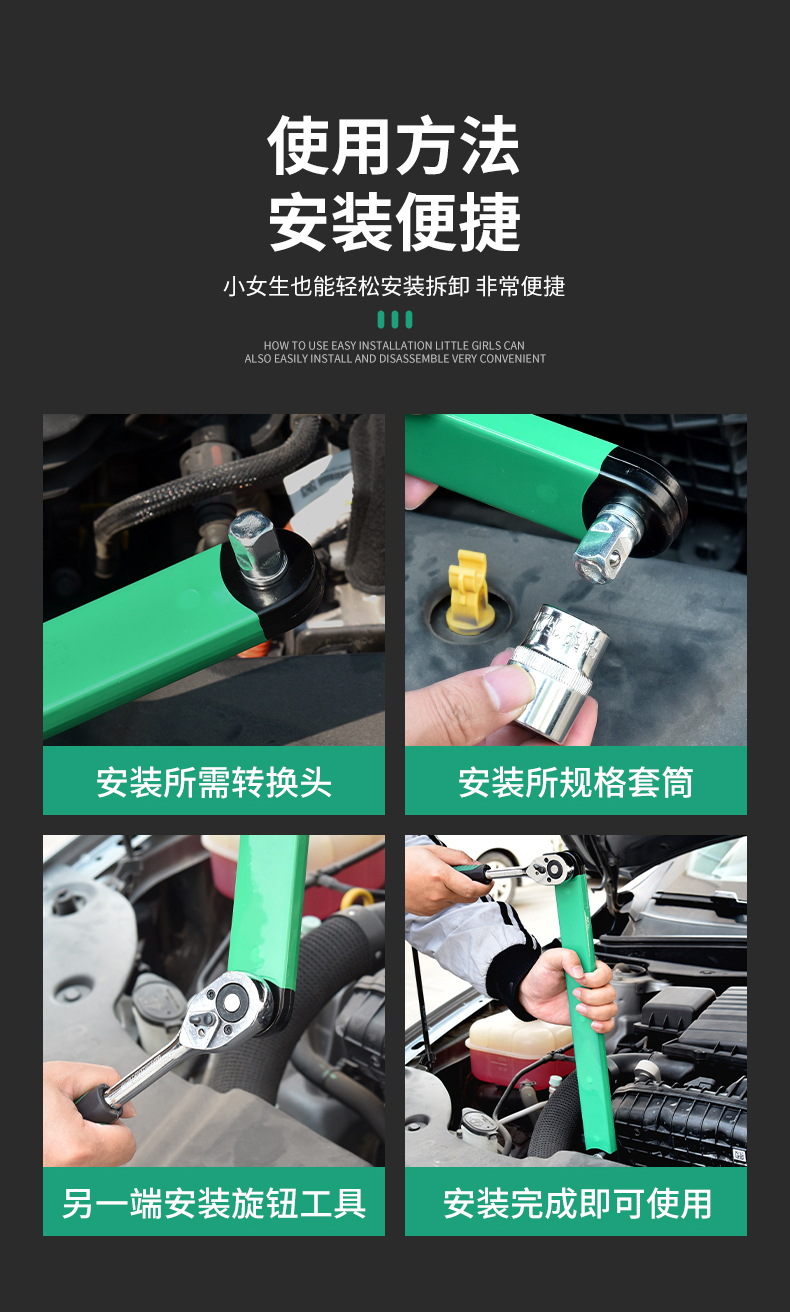 使用方法
安装便捷

小女生也能轻松安装拆卸 非常便捷

HOW TO USE EASY INSTALLATION LITTLE GIRLS CAN ALSO EASILY INSTALL AND DISASSEMBLE VERY CONVENIENT

安装所需转换头

安装所规格套筒

另一端安装旋钮工具

安装完成即可使用