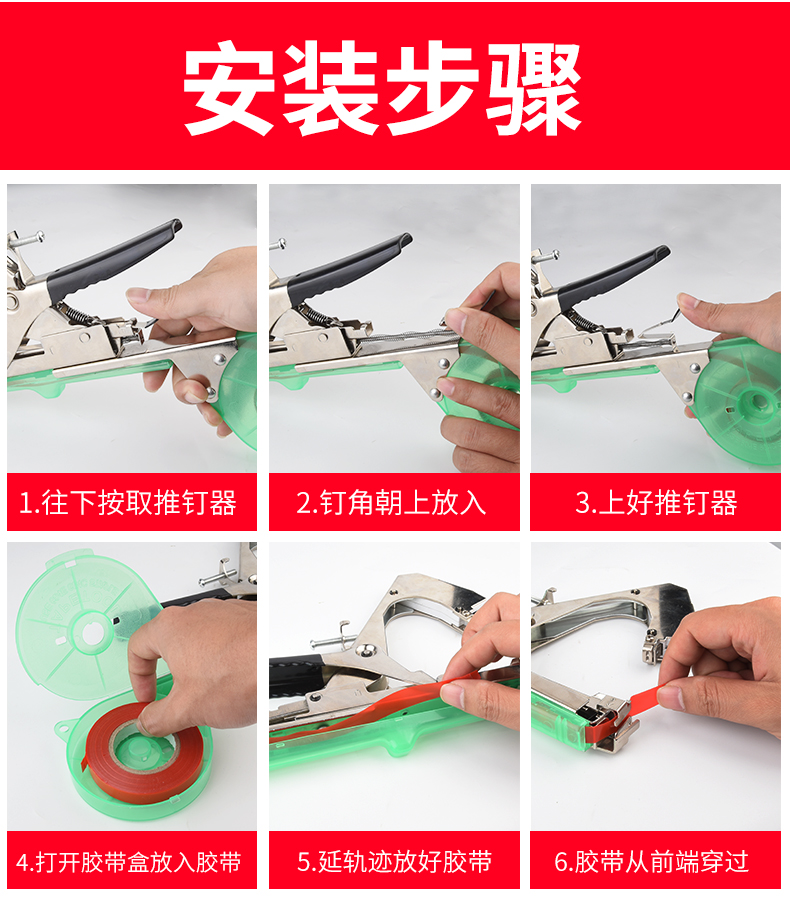 安装步骤

1.往下按取推钉器

2.钉角朝上放入

3.上好推钉器

4.打开胶带盒放入胶带

5.延轨迹放好胶带

6.胶带从前端穿过