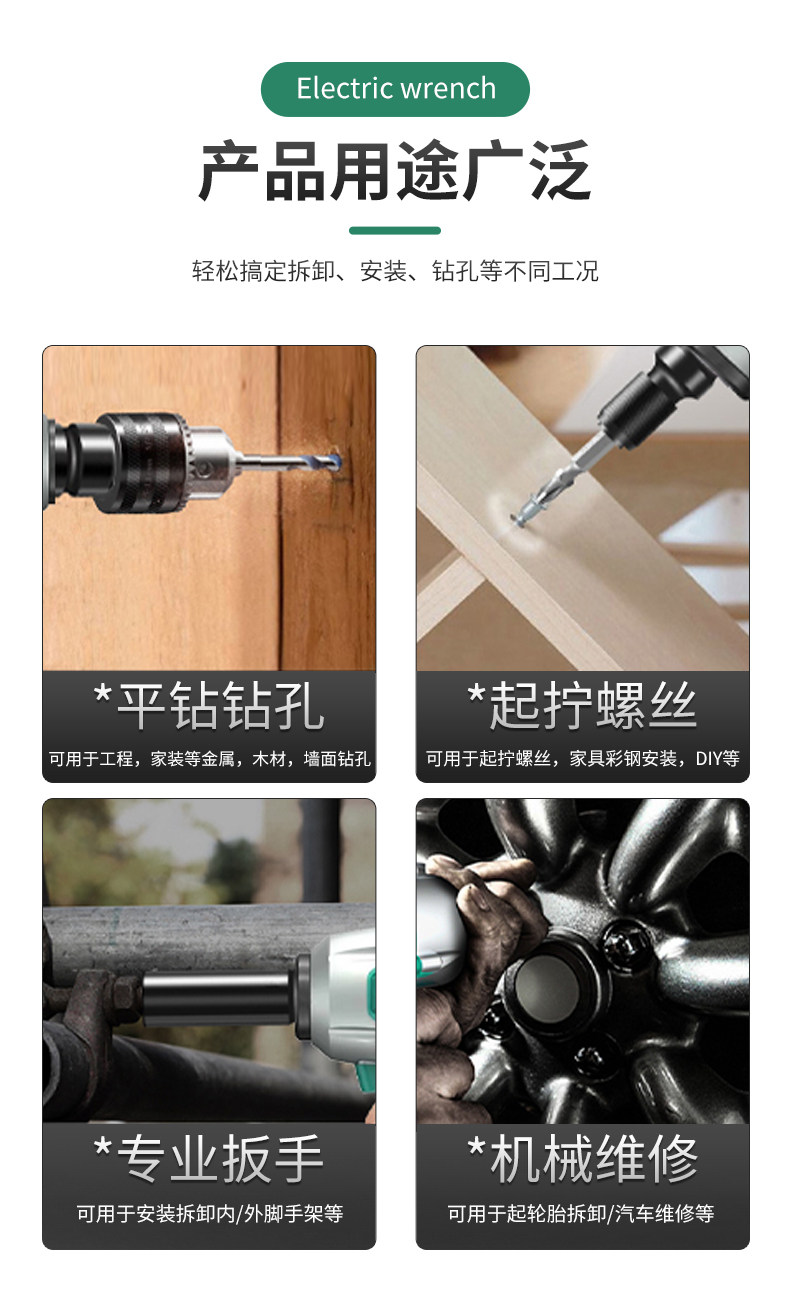 Electric wrench

产品用途广泛

轻松搞定拆卸、安装、钻孔等不同工况

*平钻钻孔

可用于工程，家装等金属，木材，墙面钻孔

*起拧螺丝

可用于起拧螺丝，家具彩钢安装，DIY等

*专业扳手

可用于安装拆卸内/外脚手架等

*机械维修

可用于起轮胎拆卸/汽车维修等